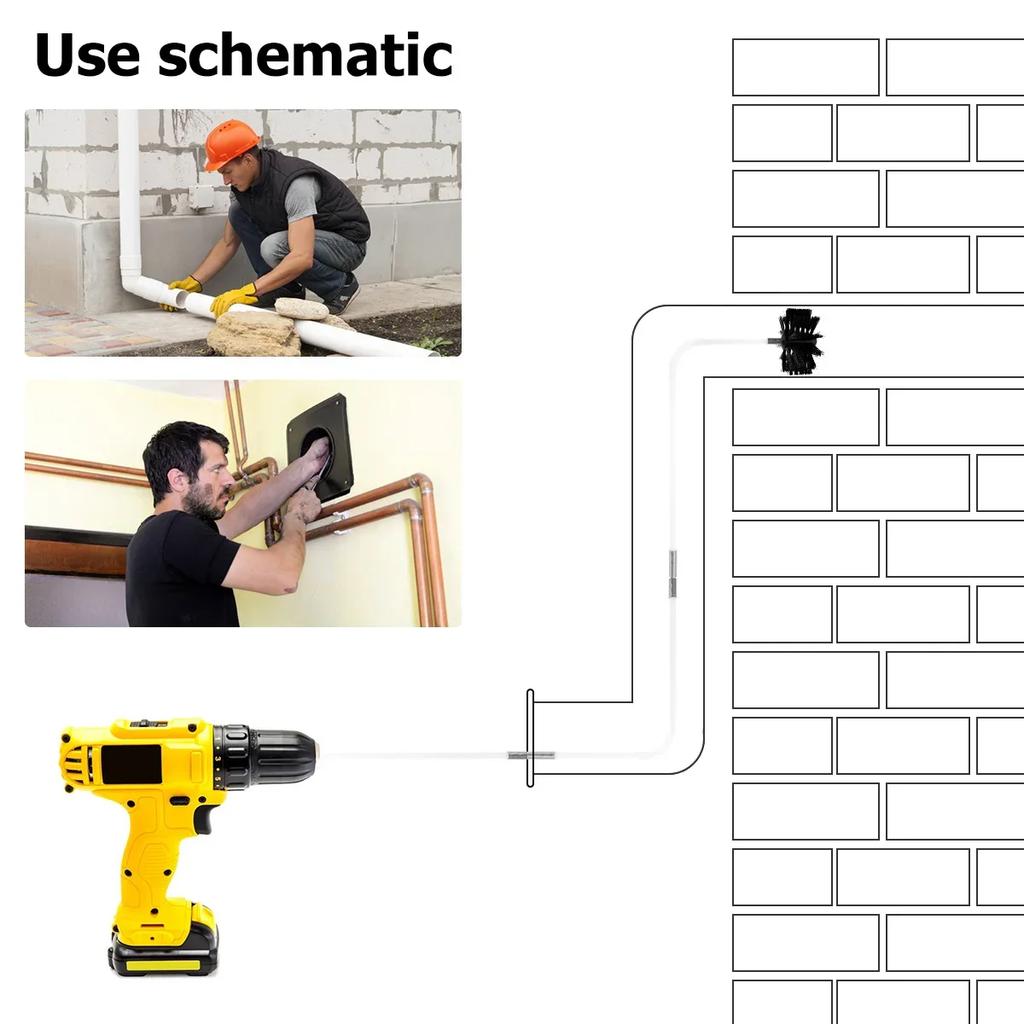 Use schematic