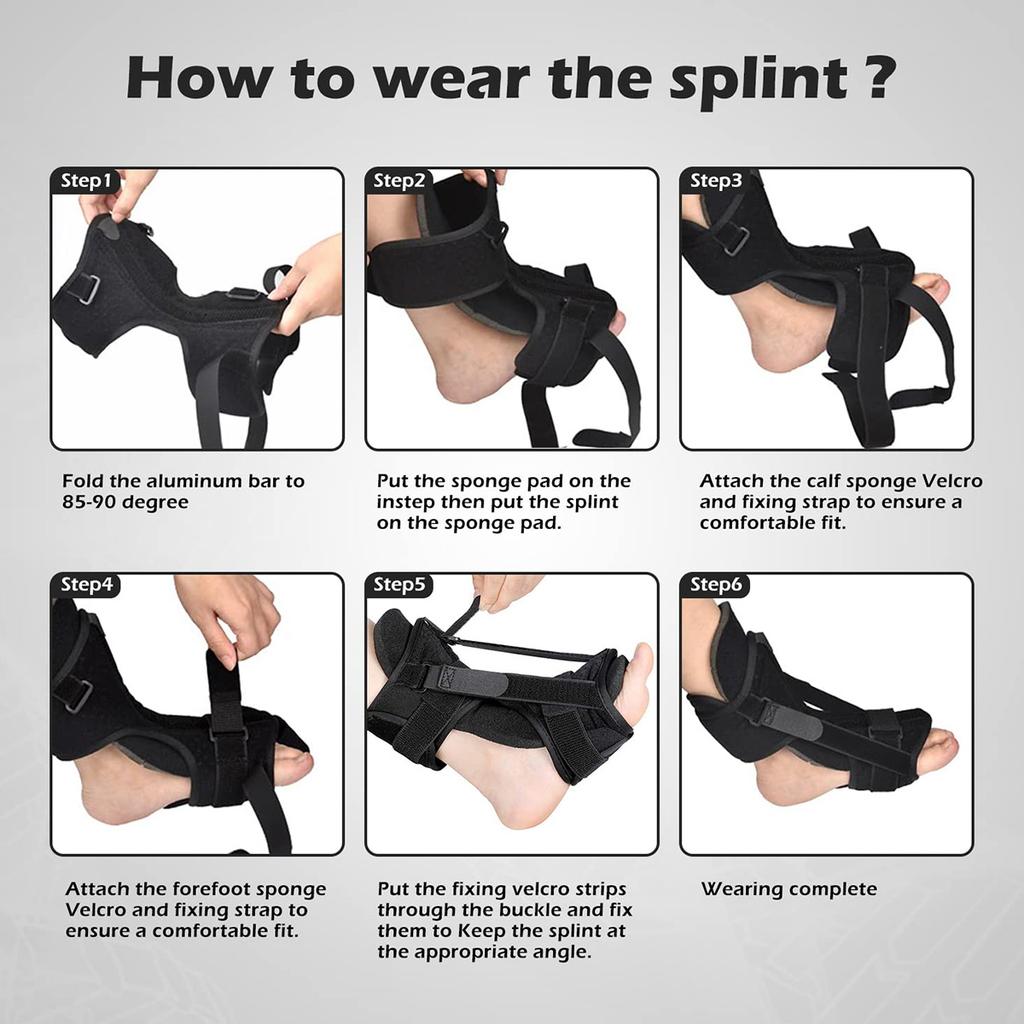 How to wear the splint ?

Step1

Fold the aluminum bar to 85-90 degree

Step2

Put the sponge pad on the instep then put the splint on the sponge pad.

Step3

Attach the calf sponge Velcro and fixing strap to ensure a comfortable fit.

Step4

Attach the forefoot sponge Velcro and fixing strap to ensure a comfortable fit.

Step5

Put the fixing velcro strips through the buckle and fix them to Keep the splint at the appropriate angle.

Step6

Wearing complete