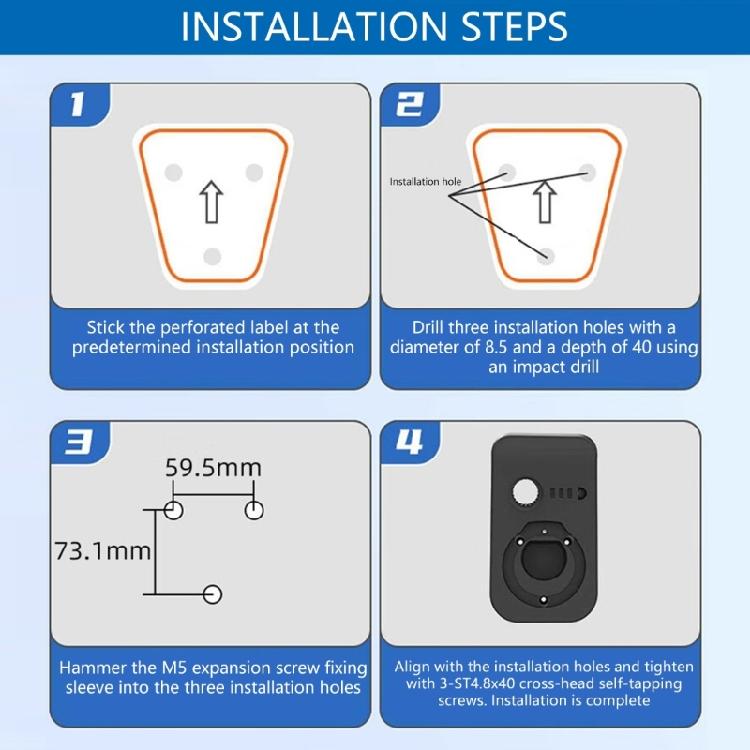 INSTALLATION STEPS

1

Stick the perforated label at the predetermined installation position

2

Installation hole

Drill three installation holes with a diameter of 8.5 and a depth of 40 using an impact drill

3

59.5mm

73.1mm

Hammer the M5 expansion screw fixing sleeve into the three installation holes

4

Align with the installation holes and tighten with 3-ST4.8x40 cross-head self-tapping screws. Installation is complete