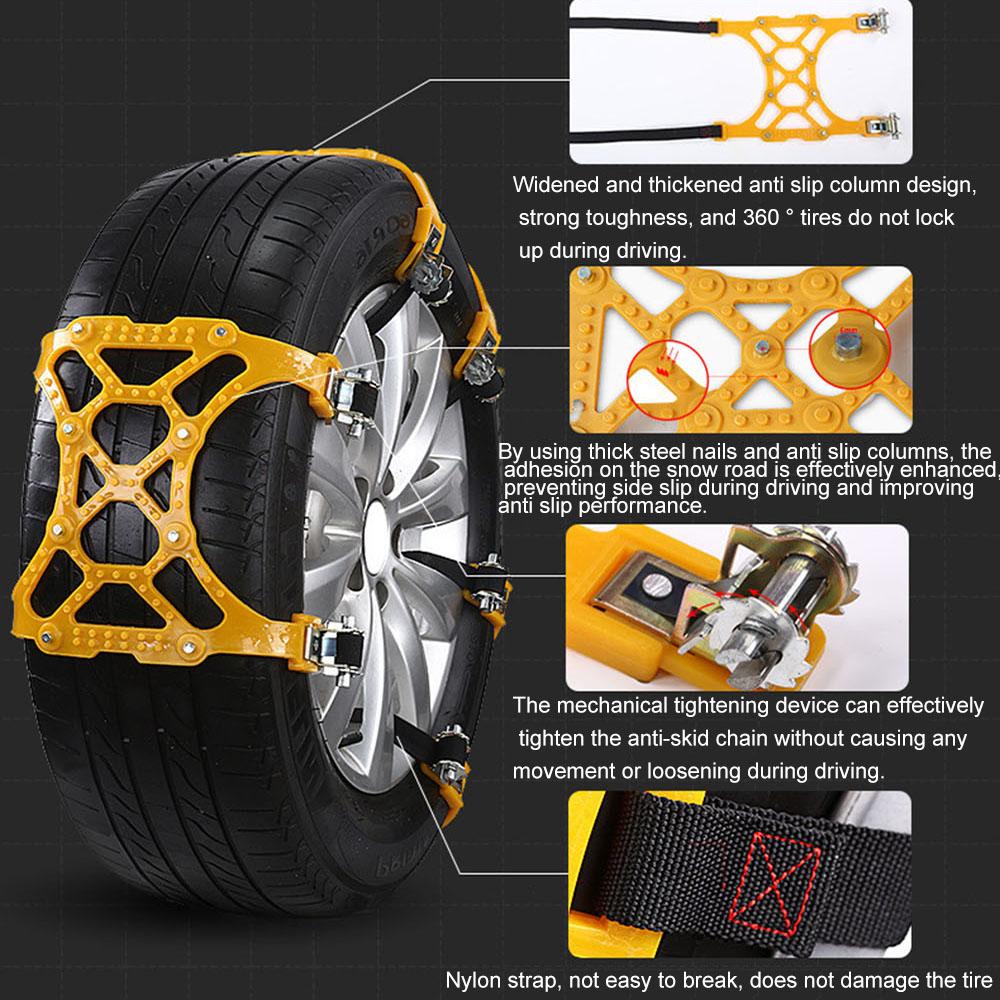 Widened and thickened anti slip column design, strong toughness, and 360 ° tires do not lock up during driving.

By using thick steel nails and anti slip columns, the adhesion on the snow road is effectively enhanced, preventing side slip during driving and improving anti slip performance.

The mechanical tightening device can effectively tighten the anti-skid chain without causing any movement or loosening during driving.

Nylon strap, not easy to break, does not damage the tire