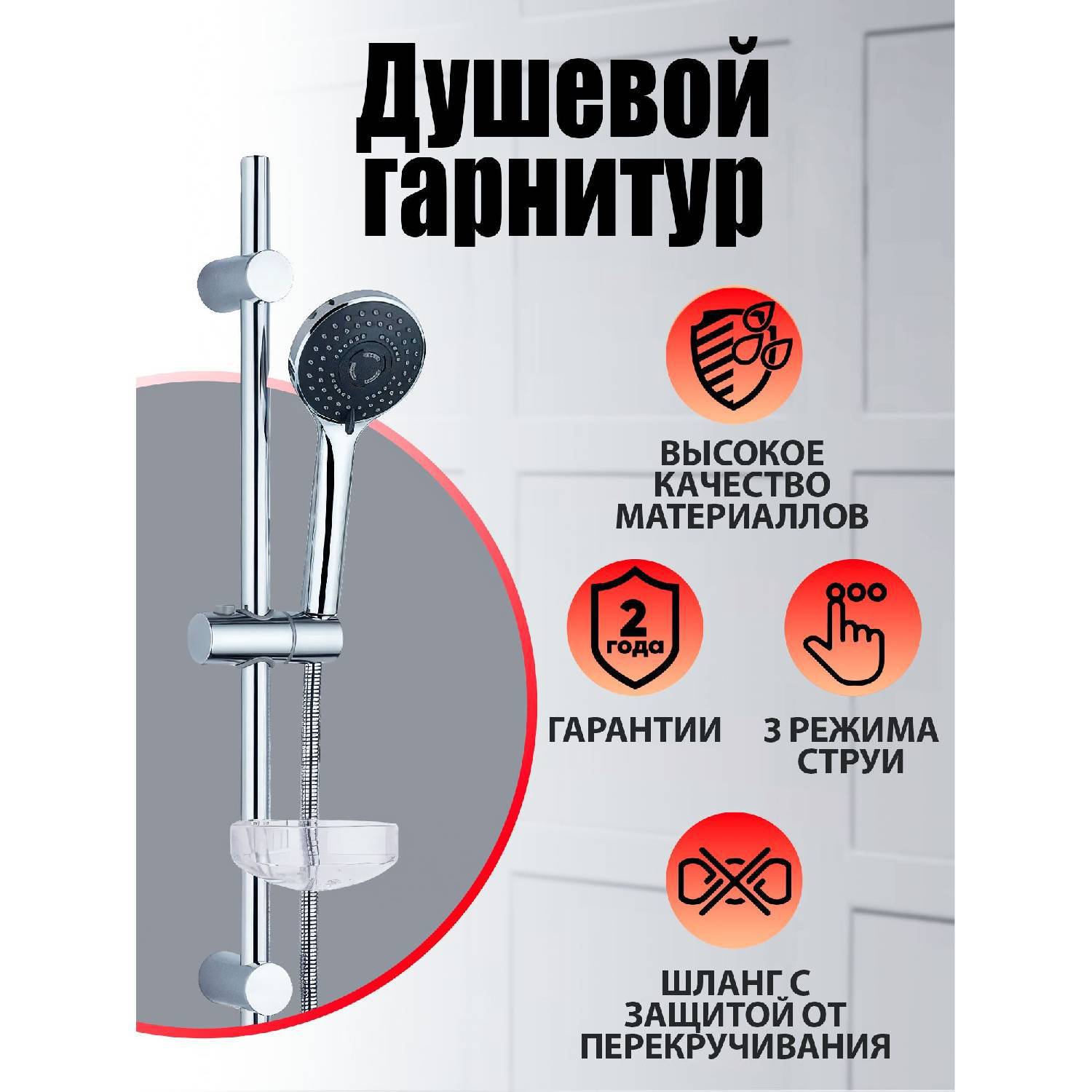 Душевой гарнитур

ВЫСОКОЕ КАЧЕСТВО МАТЕРИАЛЛОВ

2 года

ГАРАНТИИ

3 РЕЖИМА СТРУИ

ШЛАНГ С ЗАЩИТОЙ ОТ ПЕРЕКРУЧИВАНИЯ