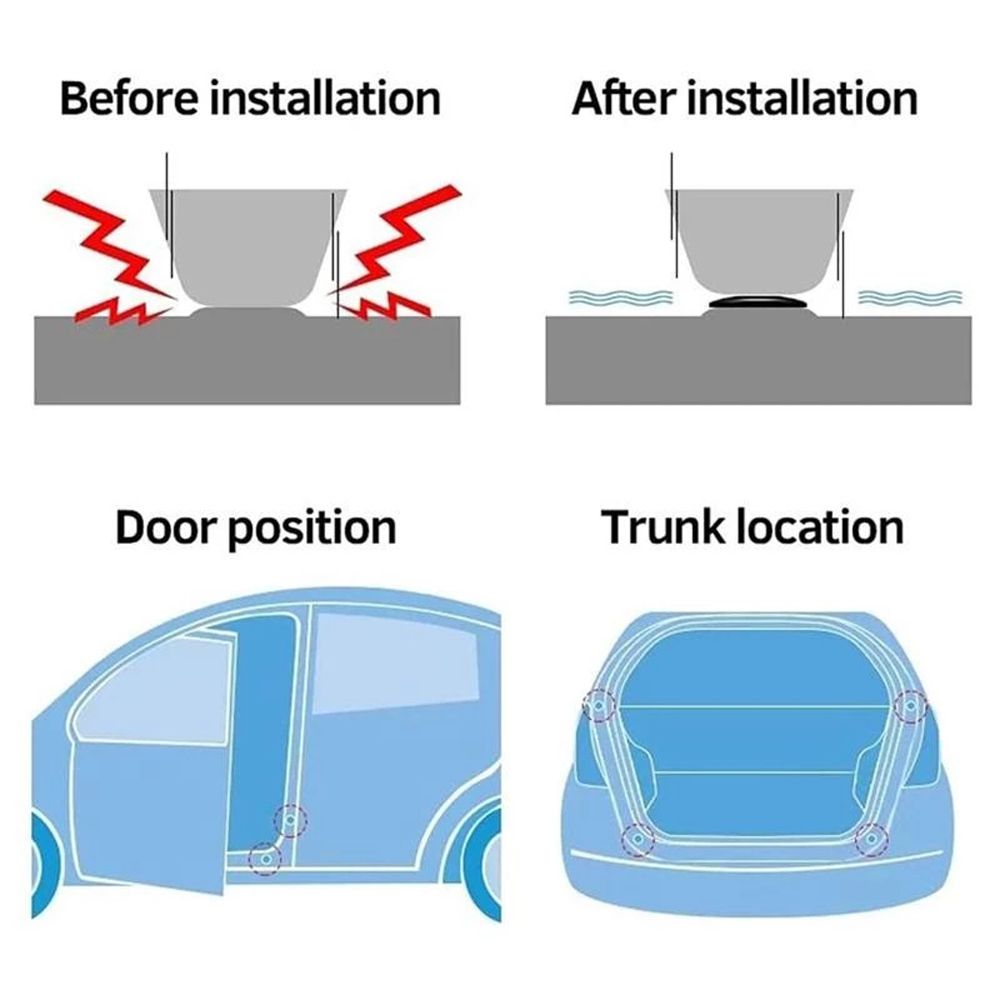 Before installation

After installation

Door position

Trunk location