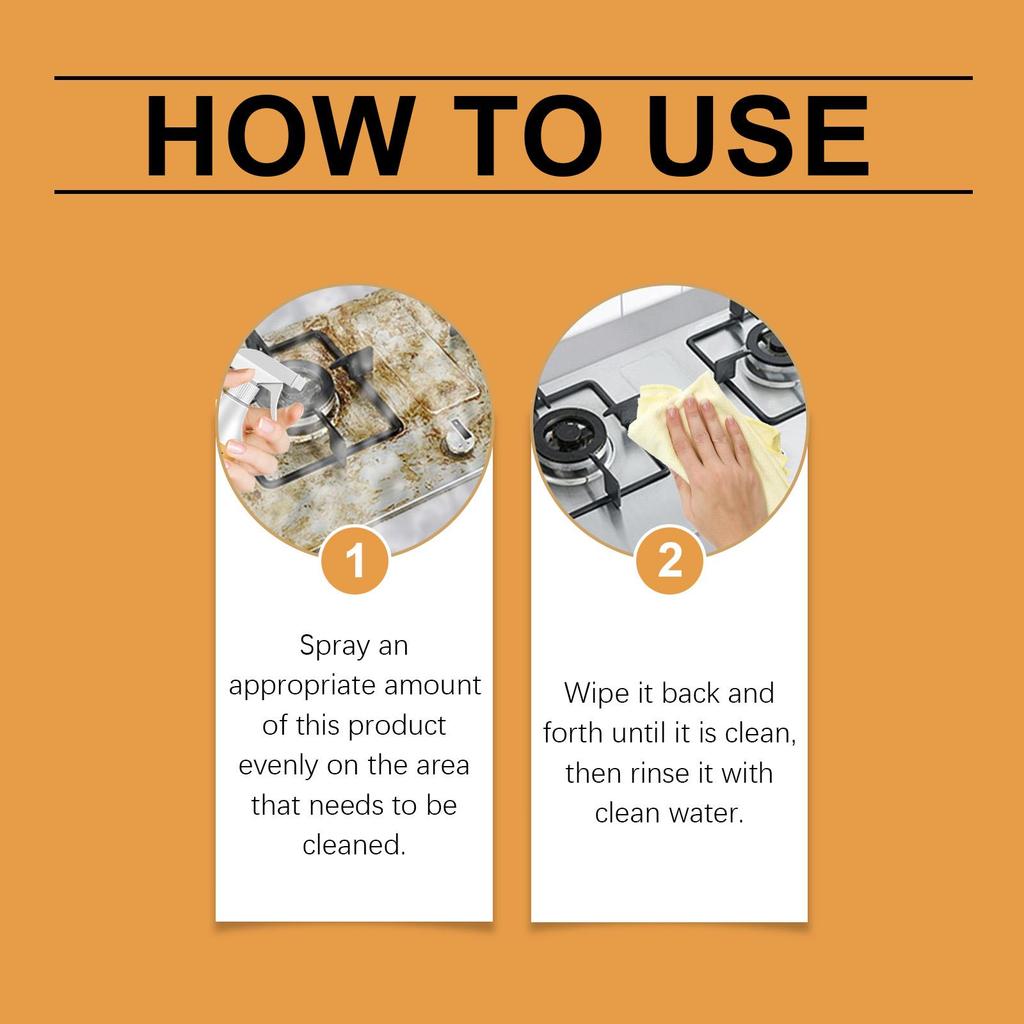 HOW TO USE

1

Spray an appropriate amount of this product evenly on the area that needs to be cleaned.

2

Wipe it back and forth until it is clean, then rinse it with clean water.