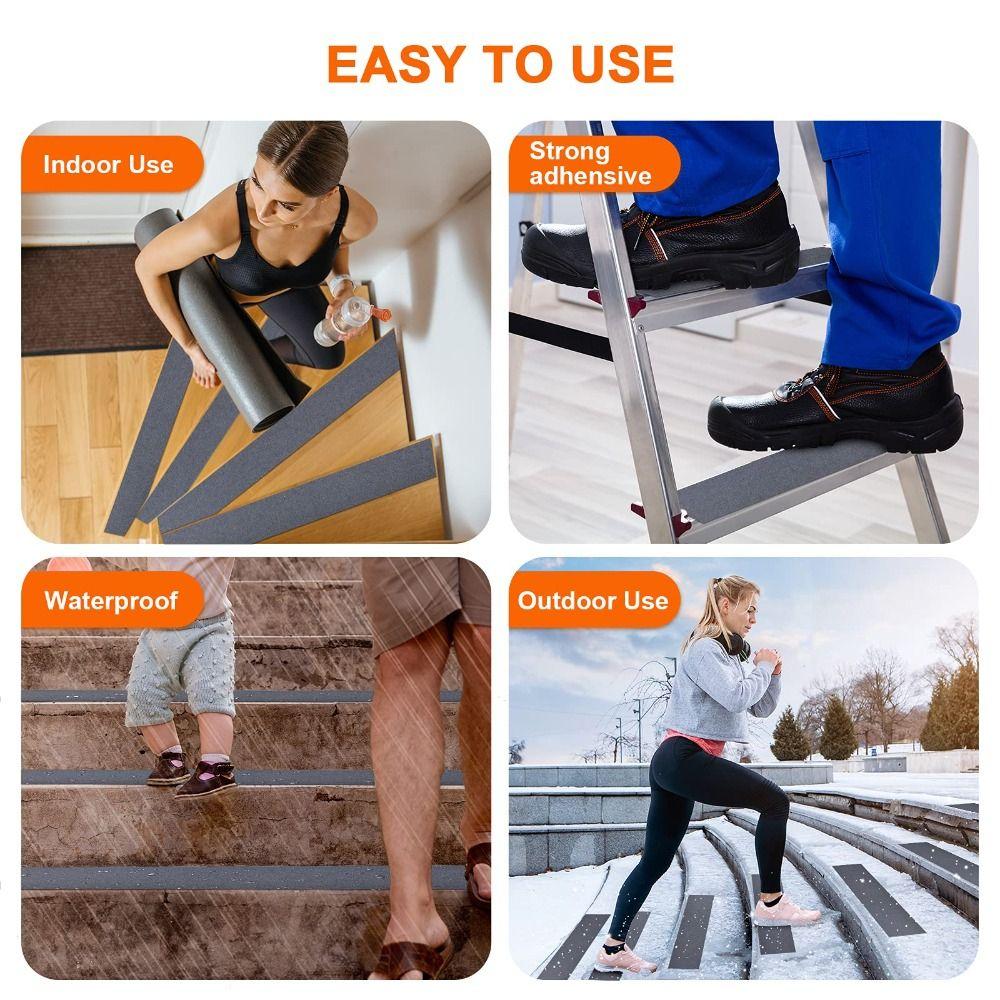 EASY TO USE

Indoor Use

Strong adhesive

Waterproof

Outdoor Use