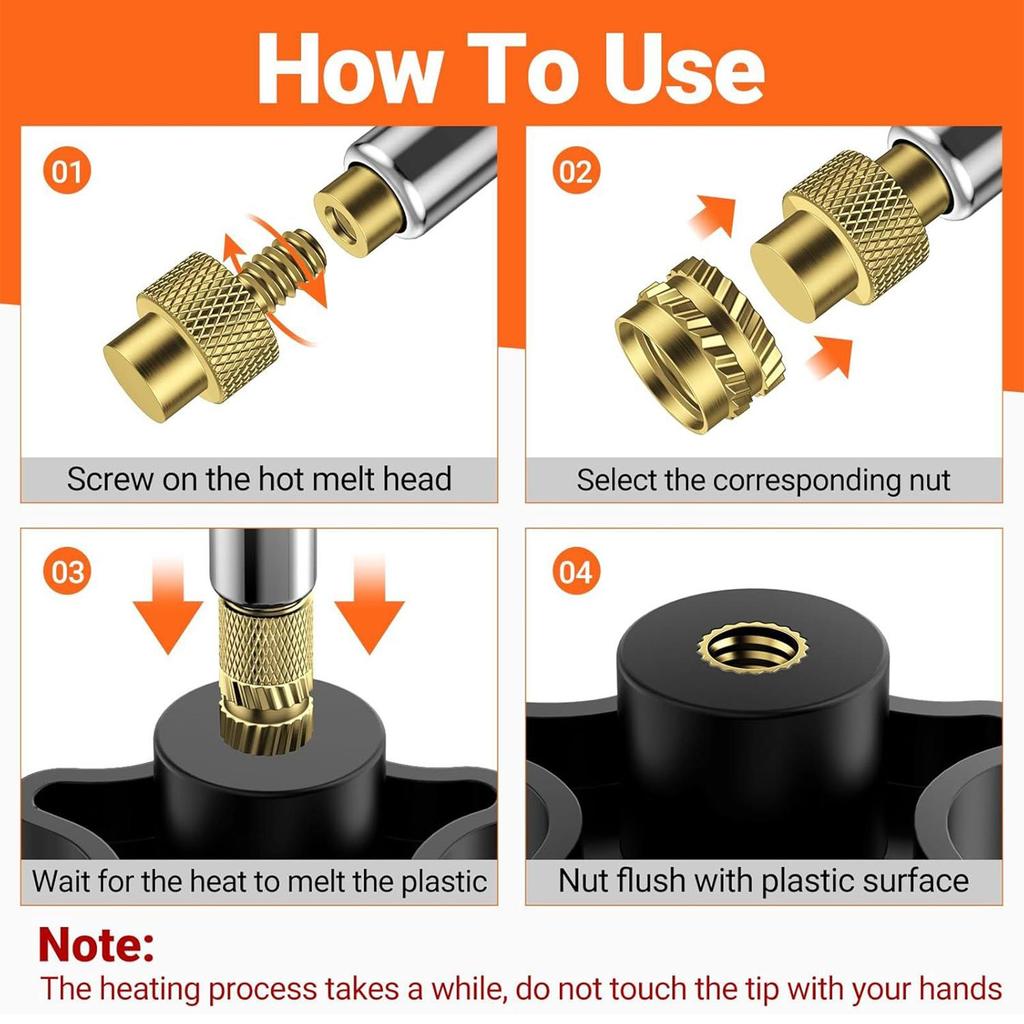 How To Use

01

Screw on the hot melt head

02

Select the corresponding nut

03

Wait for the heat to melt the plastic

04

Nut flush with plastic surface

Note:
The heating process takes a while, do not touch the tip with your hands