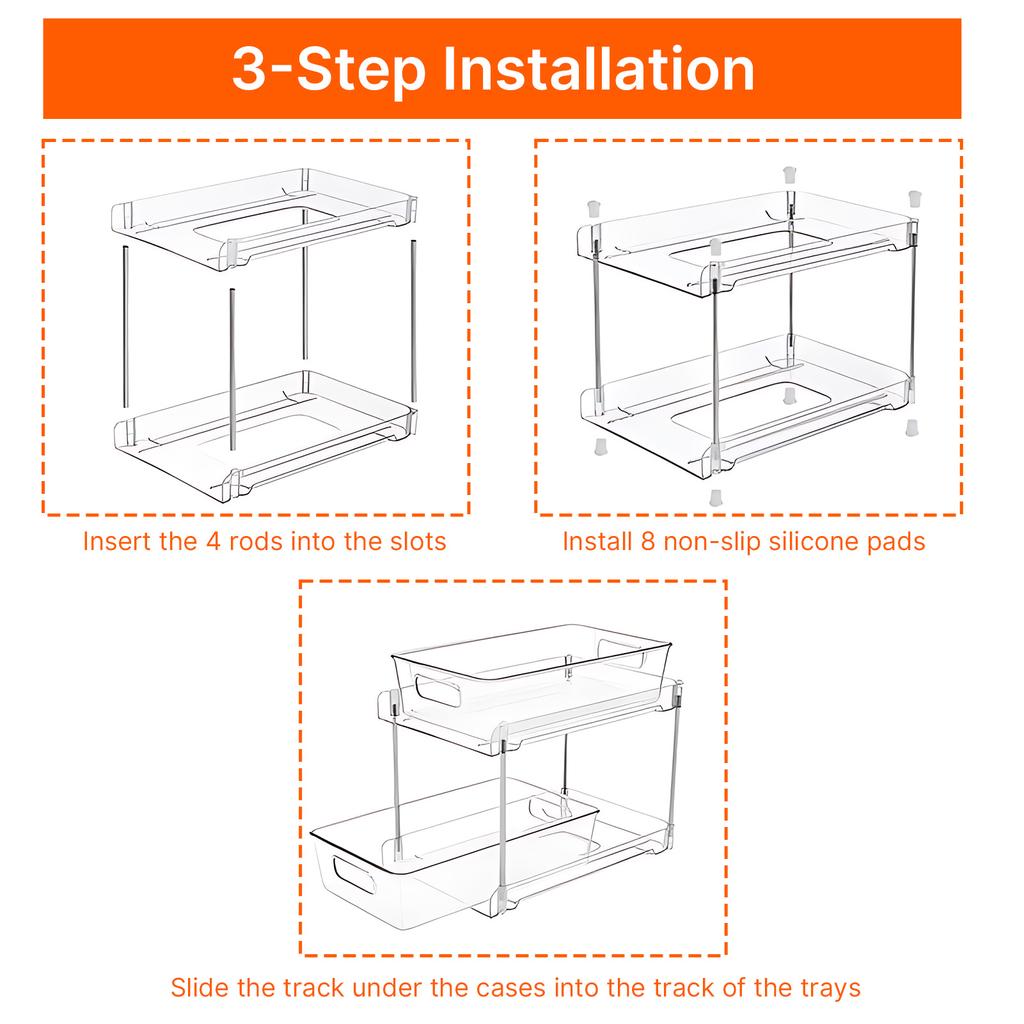 3-Step Installation

Insert the 4 rods into the slots

Install 8 non-slip silicone pads

Slide the track under the cases into the track of the trays