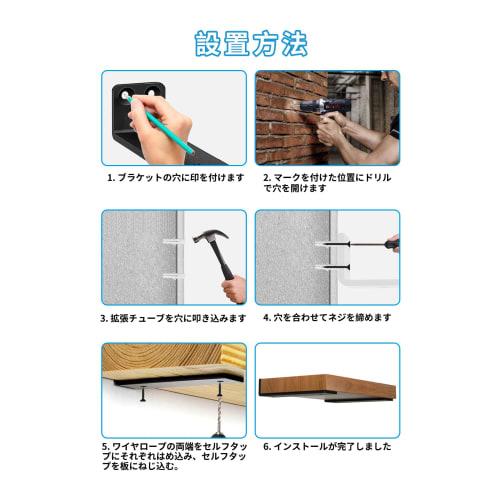 設置方法

1. ブラケットの穴に印を付けます

2. マークを付けた位置にドリルで穴を開けます

3. 拡張チューブを穴に叩き込みます

4. 穴を合わせてネジを締めます

5. ワイヤロープの両端をセルフタップにそれぞれはめ込み、セルフタップを板にねじ込む。

6. インストールが完了しました