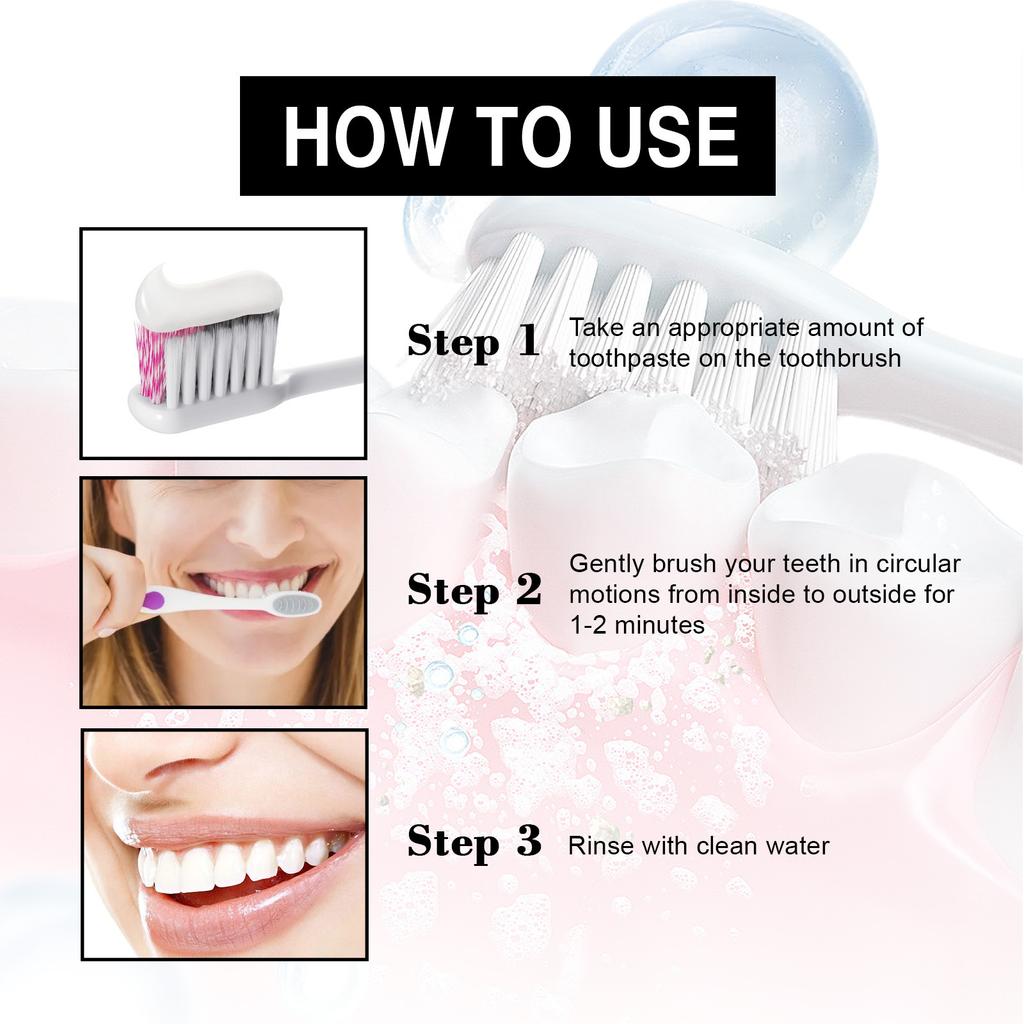 HOW TO USE

Step 1 Take an appropriate amount of toothpaste on the toothbrush

Step 2 Gently brush your teeth in circular motions from inside to outside for 1-2 minutes

Step 3 Rinse with clean water