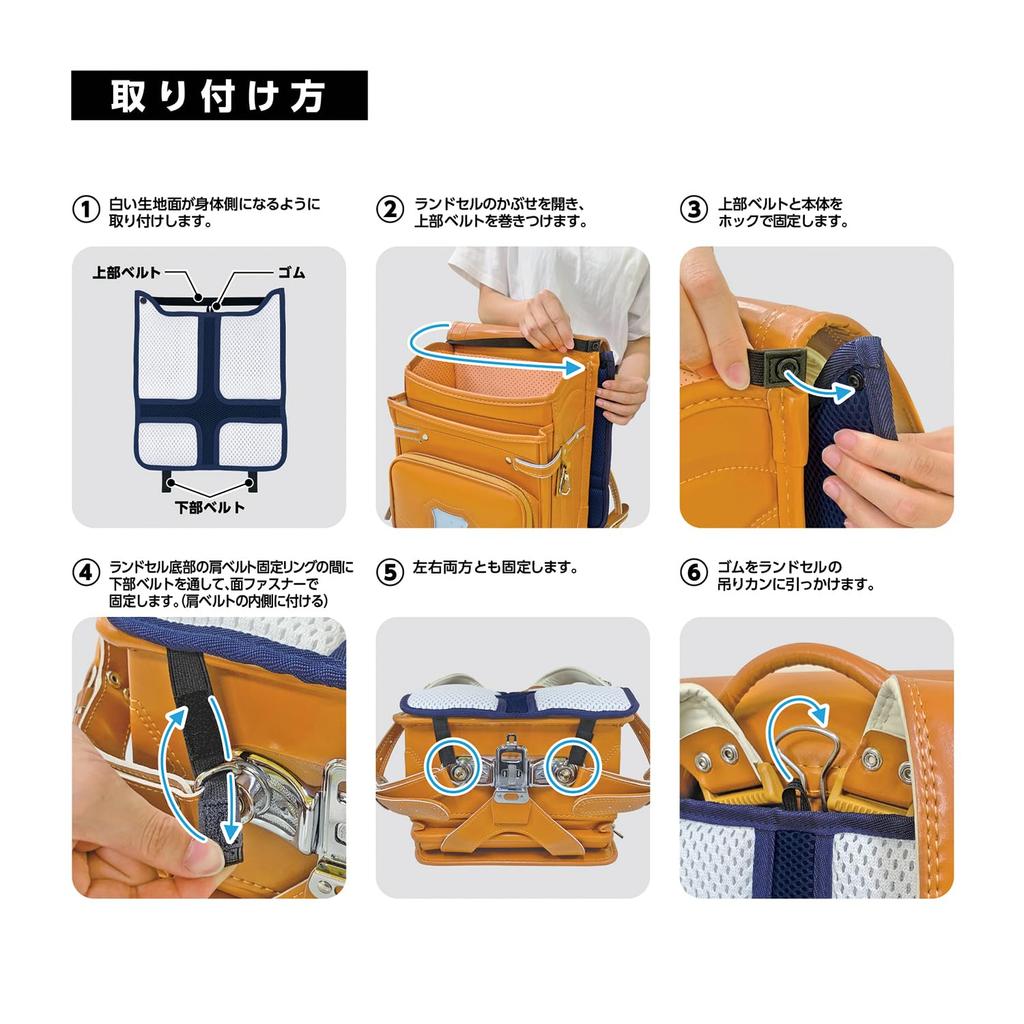 取り付け方

① 白い生地面が身体側になるように取り付けします。

上部ベルト
ゴム
下部ベルト

② ランドセルのかぶせを開き、上部ベルトを巻きつけます。

③ 上部ベルトと本体をホックで固定します。

④ ランドセル底部の肩ベルト固定リングの間に下部ベルトを通して、面ファスナーで固定します。(肩ベルトの内側に付ける)

⑤ 左右両方とも固定します。

⑥ ゴムをランドセルの吊りカンに引っかけます。