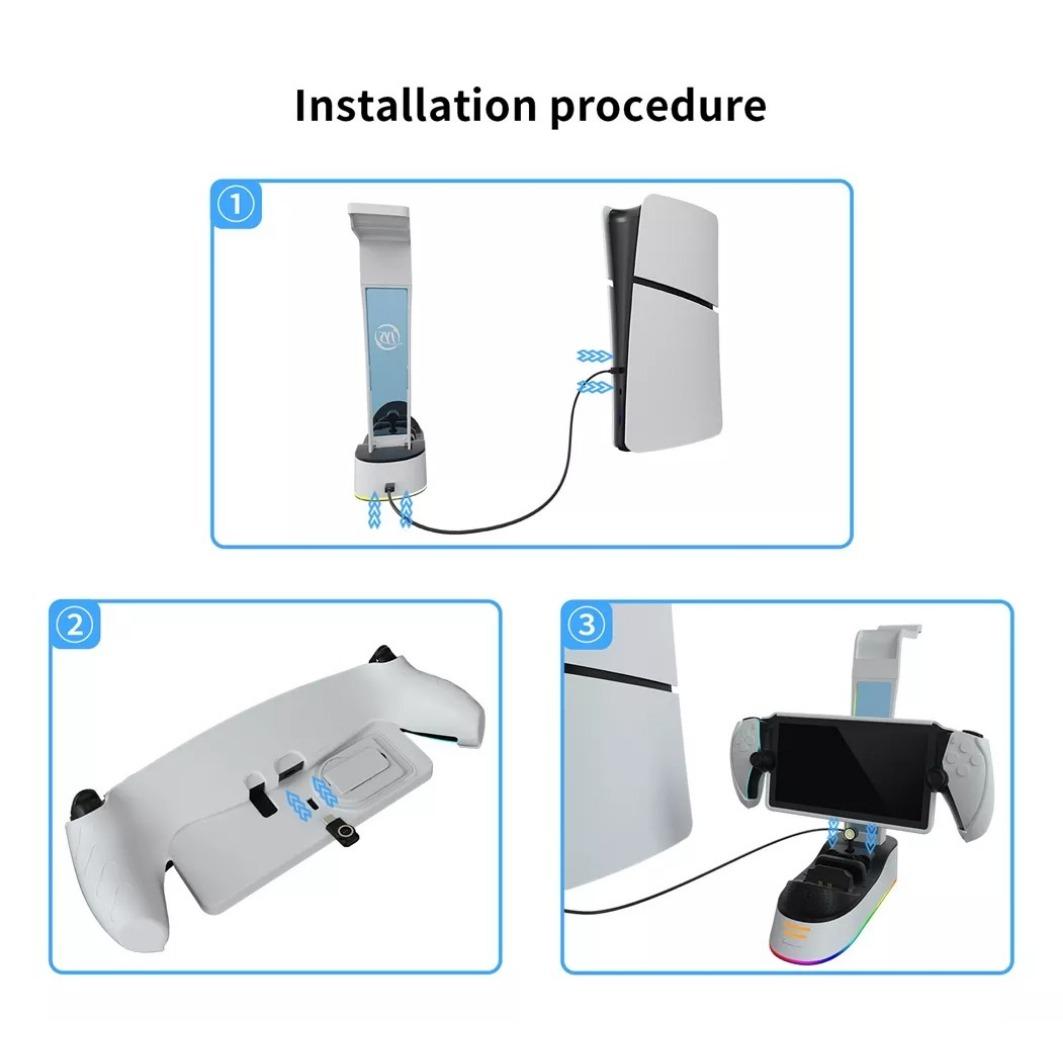 Installation procedure

①

②

③