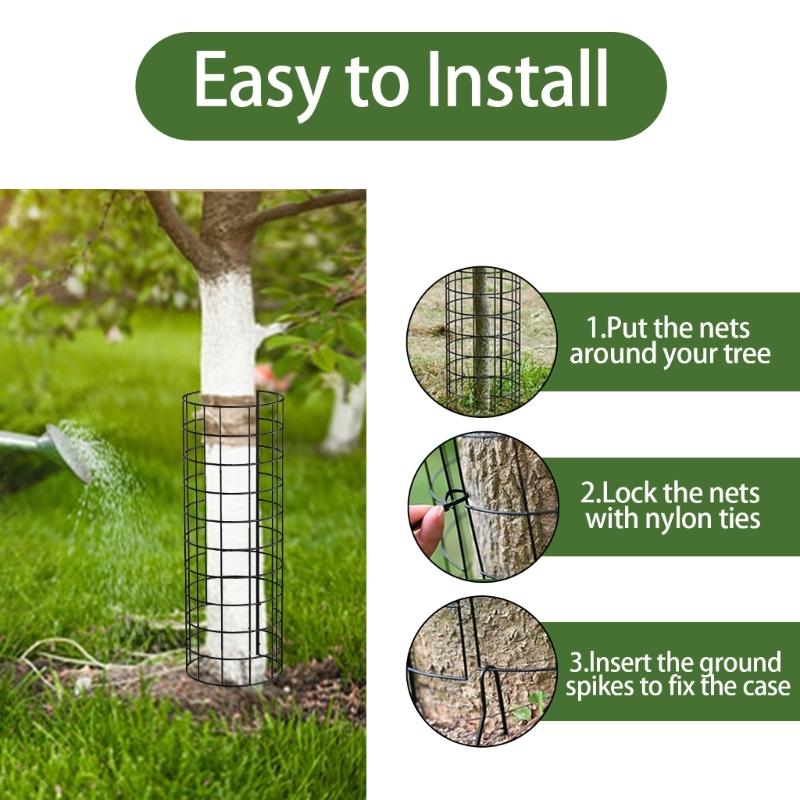 Easy to Install

1.Put the nets around your tree

2.Lock the nets with nylon ties

3.Insert the ground spikes to fix the case