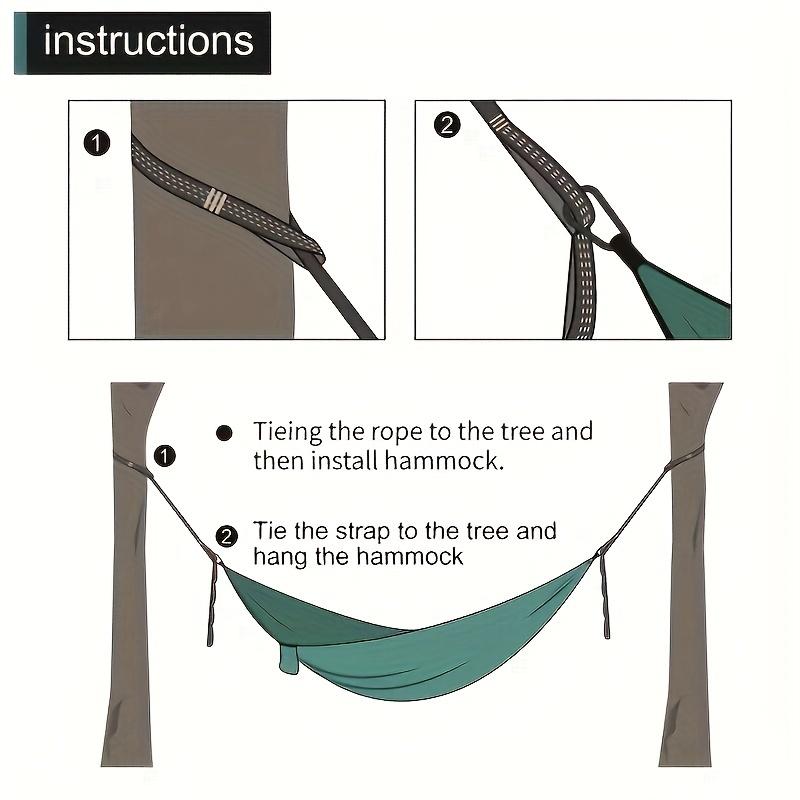 instructions

1

2

1

Tieing the rope to the tree and then install hammock.

2 Tie the strap to the tree and hang the hammock