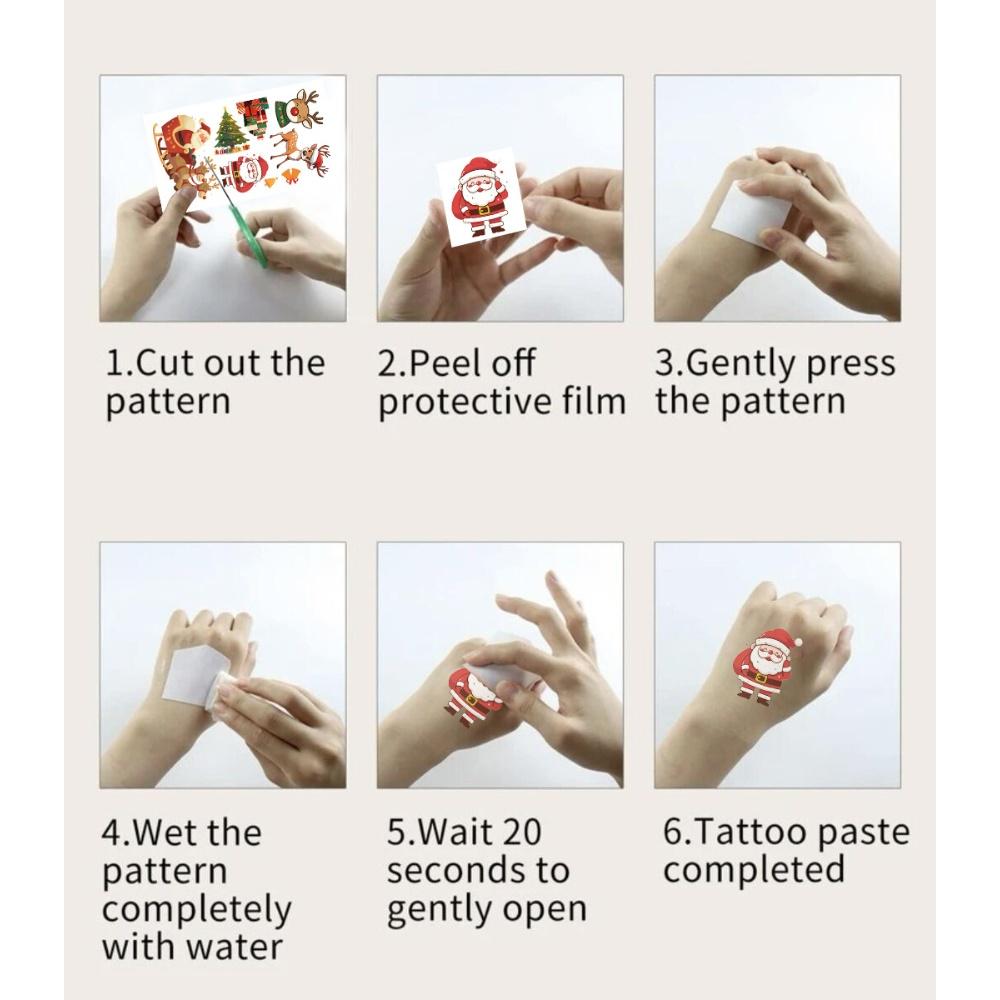 1.Cut out the pattern

2.Peel off protective film

3.Gently press the pattern

4.Wet the pattern completely with water

5.Wait 20 seconds to gently open

6.Tattoo paste completed