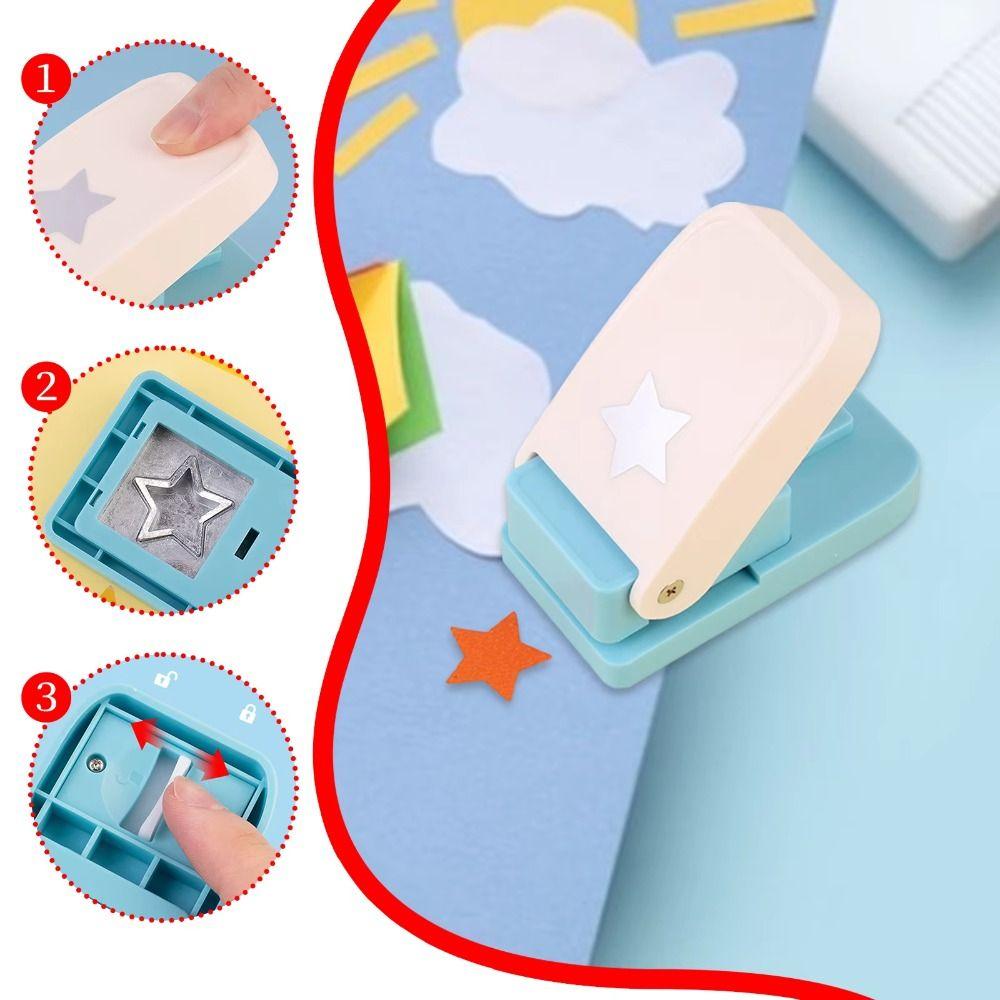 1

2

3