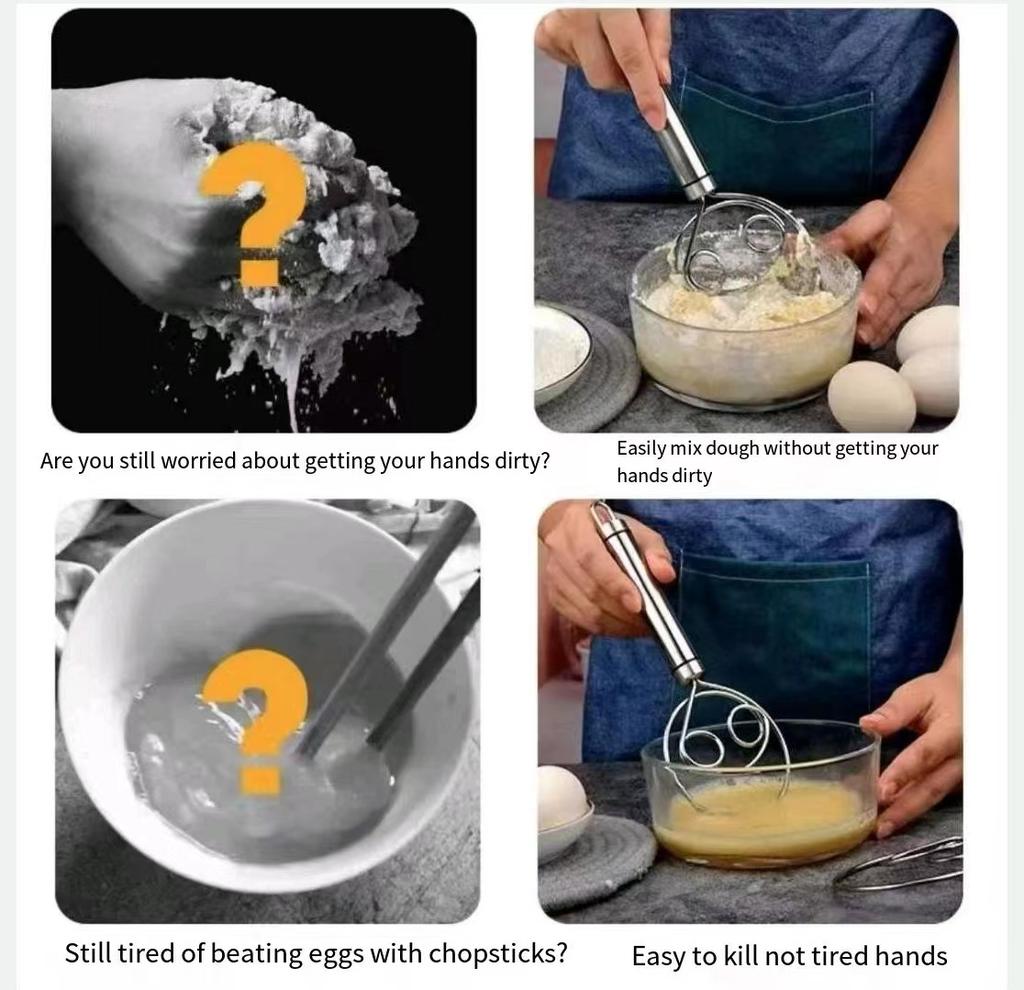 ?

Are you still worried about getting your hands dirty?

Easily mix dough without getting your hands dirty

?

Still tired of beating eggs with chopsticks?

Easy to kill not tired hands