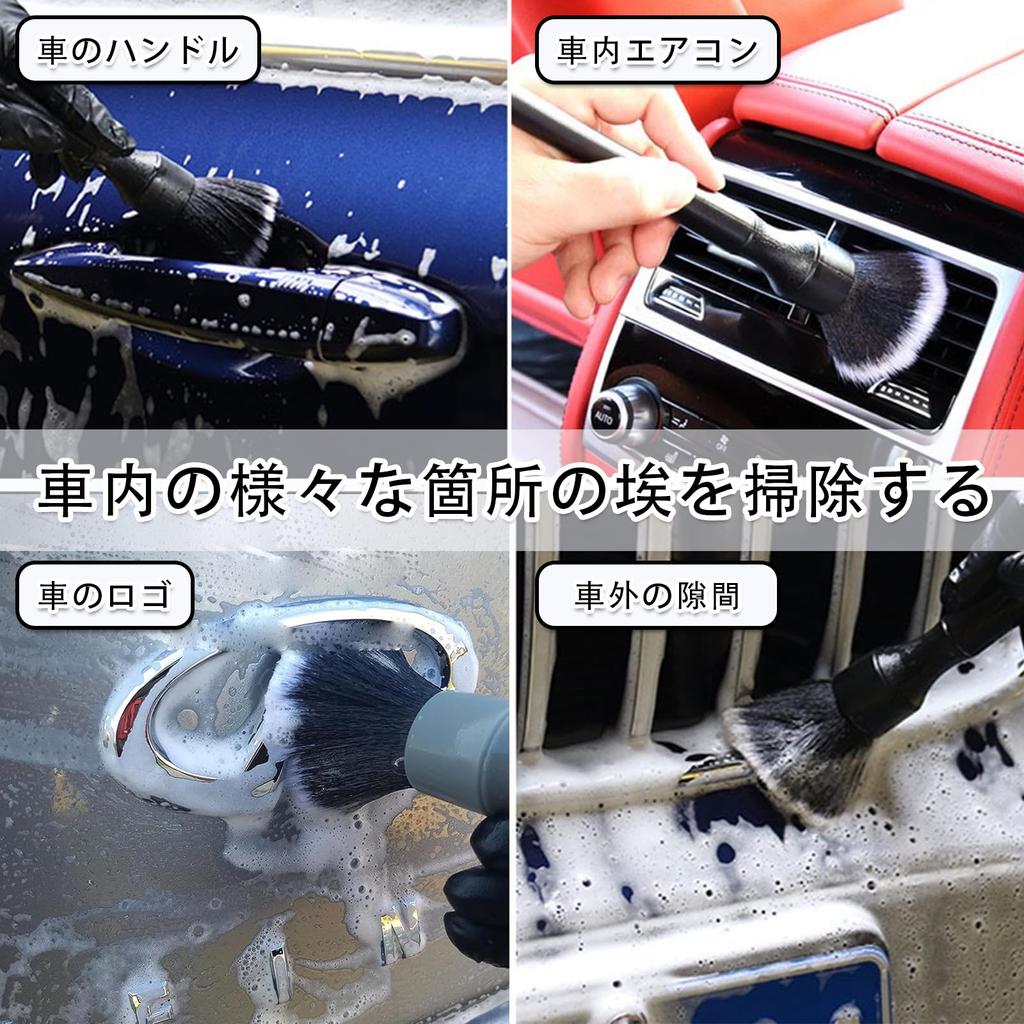 車のハンドル

車内エアコン

AUTO

車内の様々な箇所の埃を掃除する

車のロゴ

車外の隙間