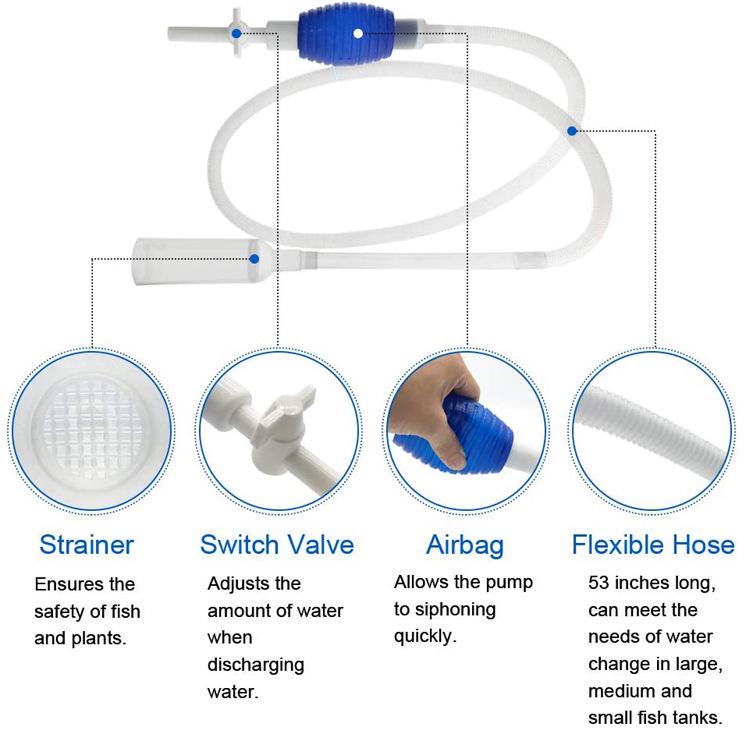 Strainer

Ensures the safety of fish and plants.

Switch Valve

Adjusts the amount of water when discharging water.

Airbag

Allows the pump to siphoning quickly.

Flexible Hose

53 inches long, can meet the needs of water change in large, medium and small fish tanks.