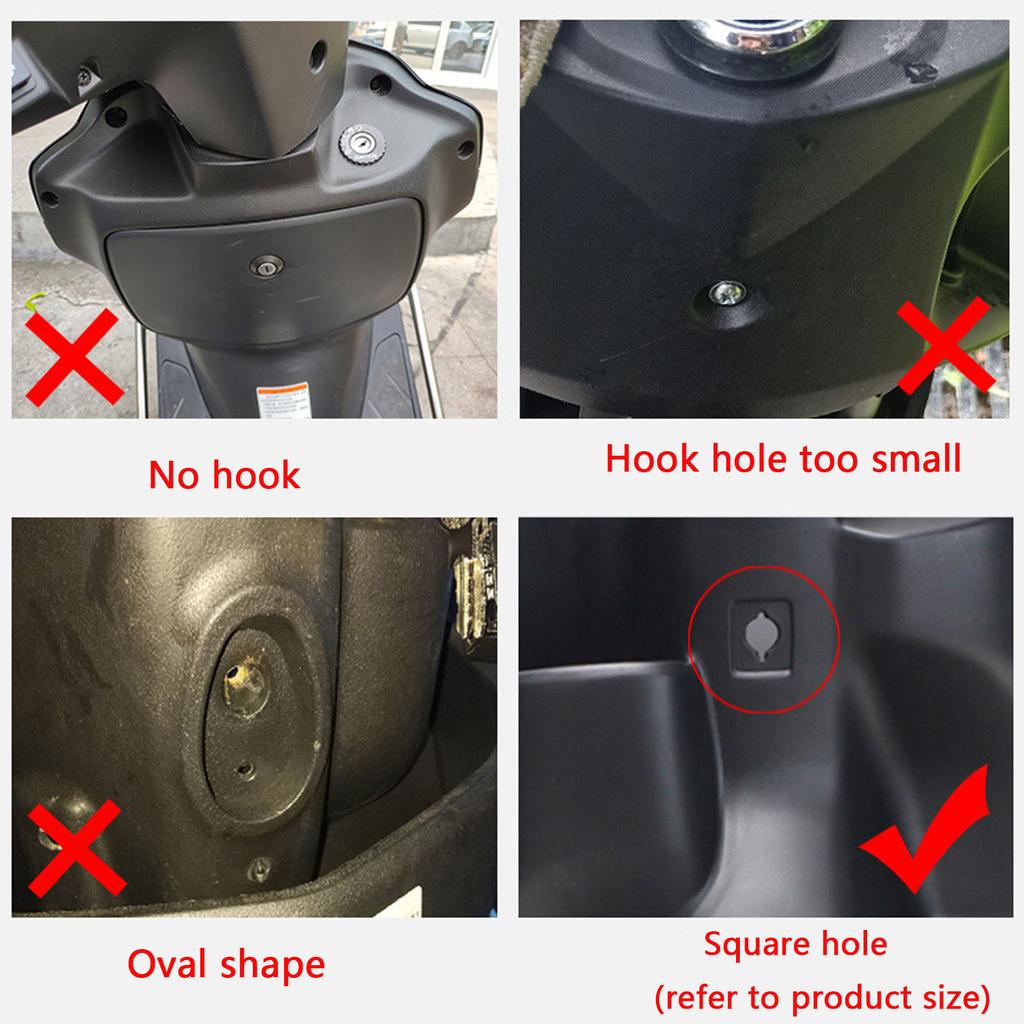 No hook

Hook hole too small

Oval shape

Square hole
(refer to product size)