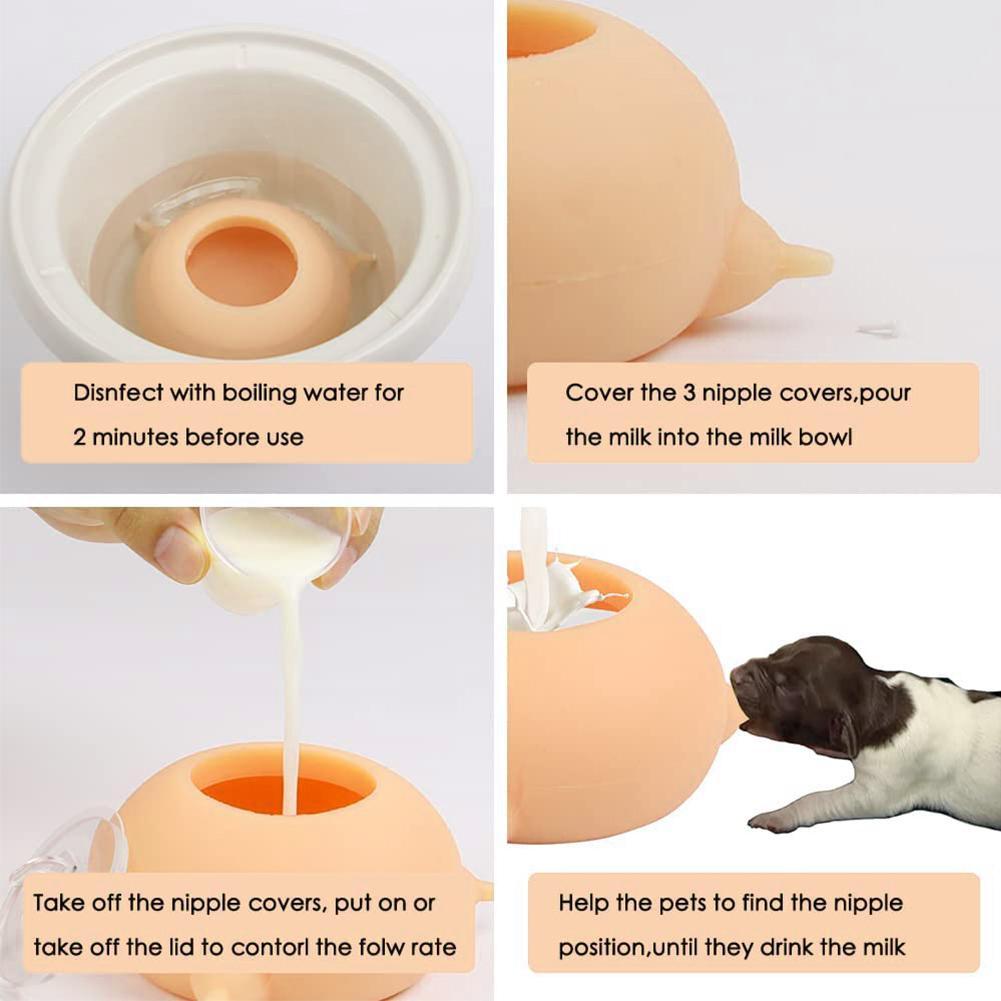 Disnfect with boiling water for 2 minutes before use

Cover the 3 nipple covers,pour the milk into the milk bowl

Take off the nipple covers, put on or take off the lid to contorl the folw rate

Help the pets to find the nipple position,until they drink the milk