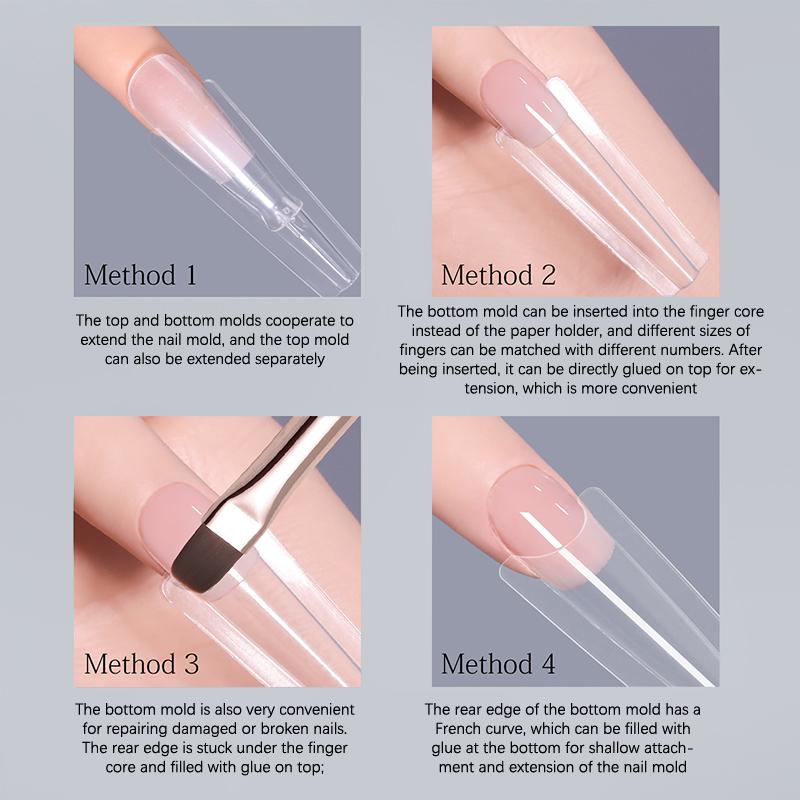 Method 1

The top and bottom molds cooperate to extend the nail mold, and the top mold can also be extended separately

Method 2

The bottom mold can be inserted into the finger core instead of the paper holder, and different sizes of fingers can be matched with different numbers. After being inserted, it can be directly glued on top for extension, which is more convenient

Method 3

The bottom mold is also very convenient for repairing damaged or broken nails. The rear edge is stuck under the finger core and filled with glue on top;

Method 4

The rear edge of the bottom mold has a French curve, which can be filled with glue at the bottom for shallow attachment and extension of the nail mold