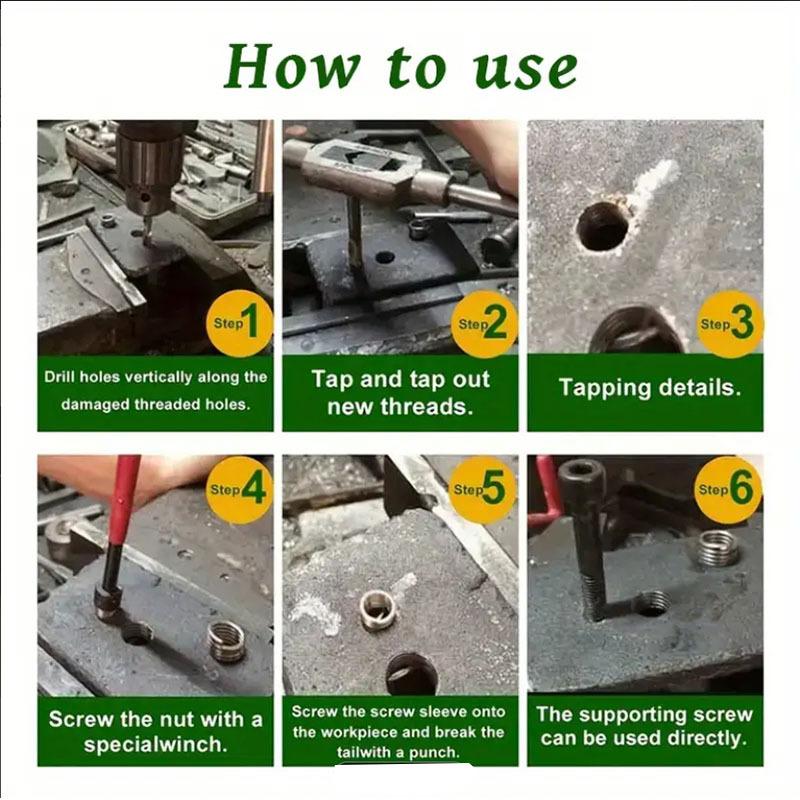 How to use

Step1
Drill holes vertically along the damaged threaded holes.

Step2
Tap and tap out new threads.

Step3
Tapping details.

Step4
Screw the nut with a specialwinch.

Step5
Screw the screw sleeve onto the workpiece and break the tailwith a punch.

Step6
The supporting screw can be used directly.