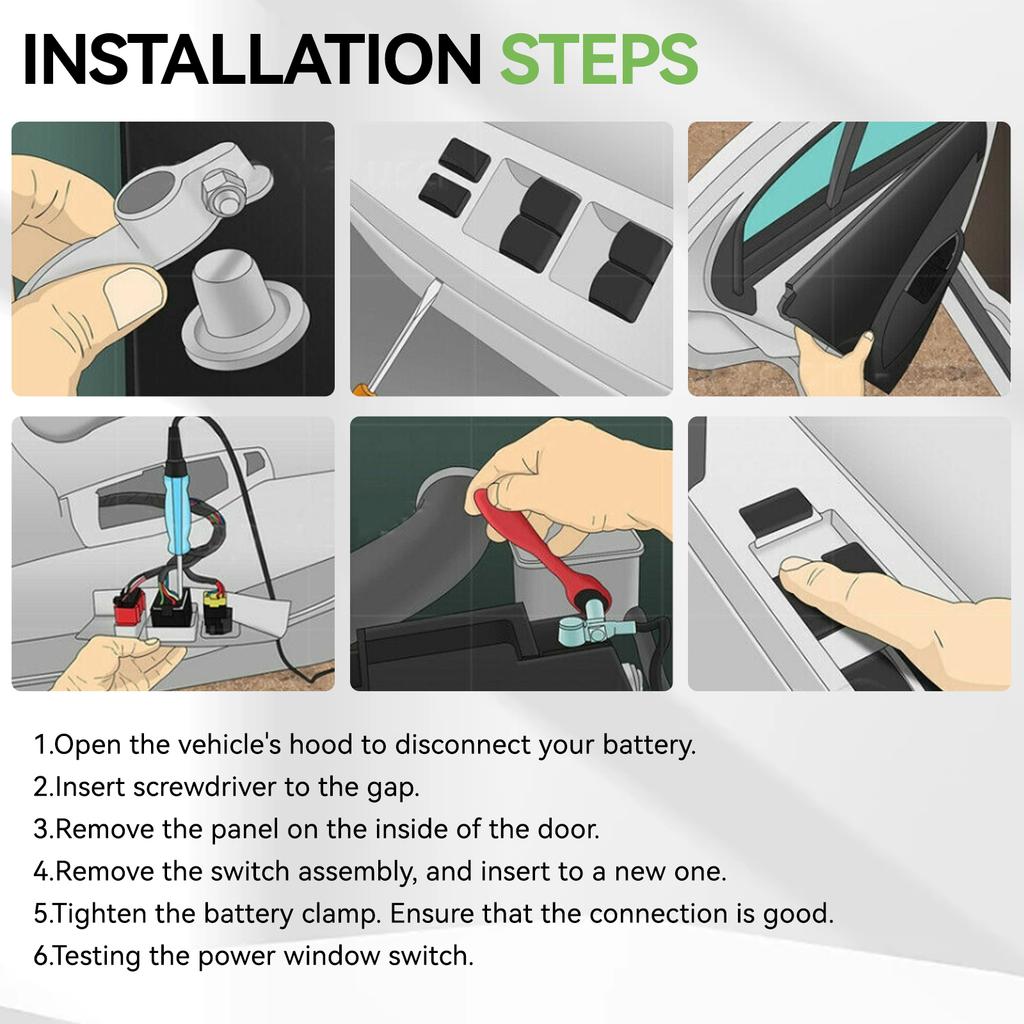 INSTALLATION STEPS

1.Open the vehicle's hood to disconnect your battery.
2.Insert screwdriver to the gap.
3.Remove the panel on the inside of the door.
4.Remove the switch assembly, and insert to a new one.
5.Tighten the battery clamp. Ensure that the connection is good.
6.Testing the power window switch.