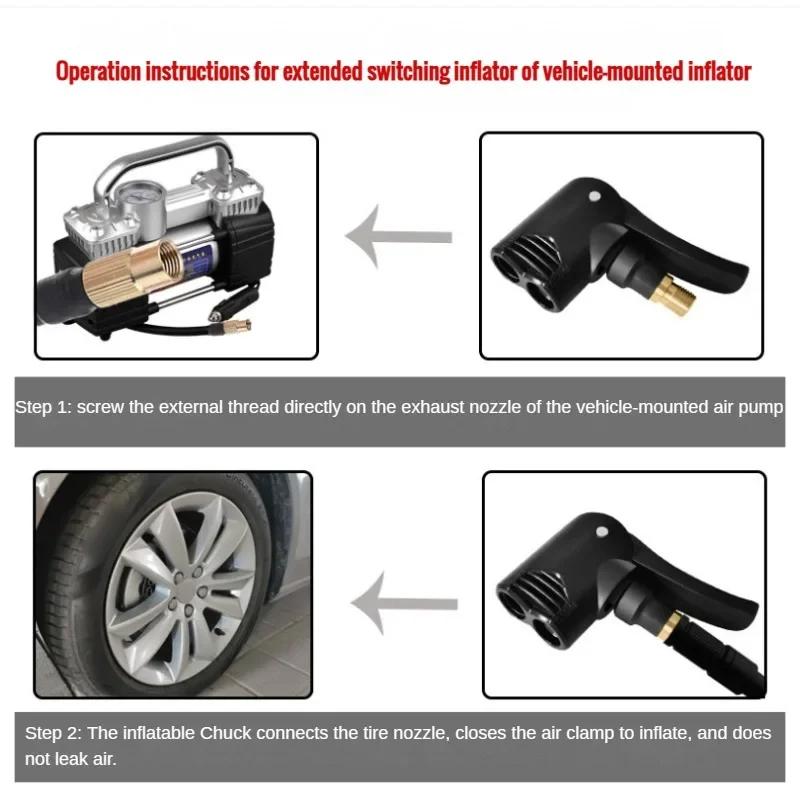 Operation instructions for extended switching inflator of vehicle-mounted inflator

Step 1: screw the external thread directly on the exhaust nozzle of the vehicle-mounted air pump

Step 2: The inflatable Chuck connects the tire nozzle, closes the air clamp to inflate, and does not leak air.