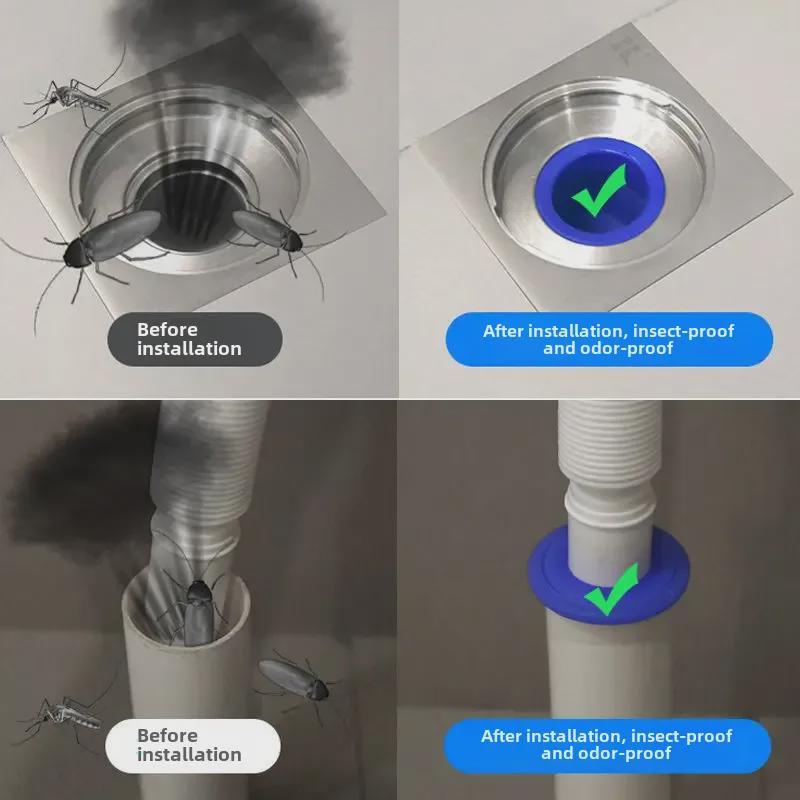 Before installation

After installation, insect-proof and odor-proof

Before installation

After installation, insect-proof and odor-proof