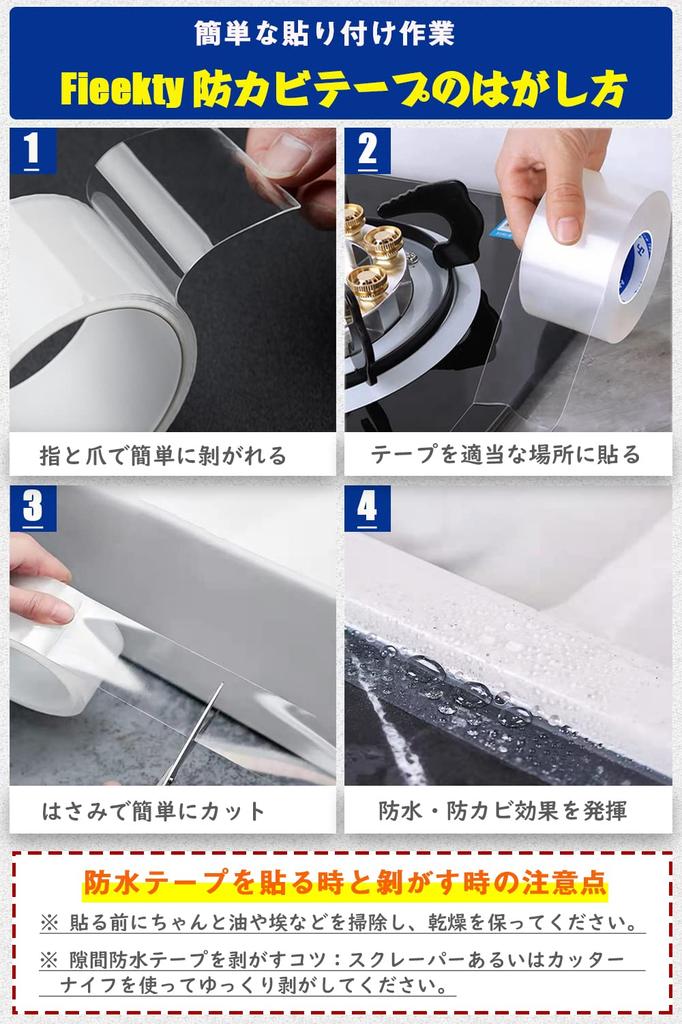 簡単な貼り付け作業

Fieekty 防カビテープのはがし方

1

指と爪で簡単に剥がれる

2

テープを適当な場所に貼る

3

はさみで簡単にカット

4

防水・防カビ効果を発揮

防水テープを貼る時と剥がす時の注意点

※ 貼る前にちゃんと油や埃などを掃除し、乾燥を保ってください。

※ 隙間防水テープを剥がすコツ：スクレーパーあるいはカッターナイフを使ってゆっくり剥がしてください。