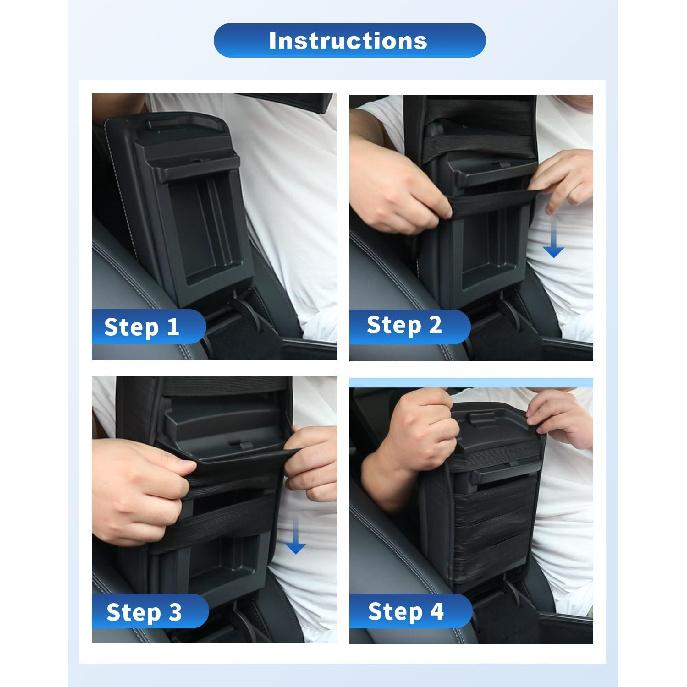 Instructions

Step 1

Step 2

Step 3

Step 4