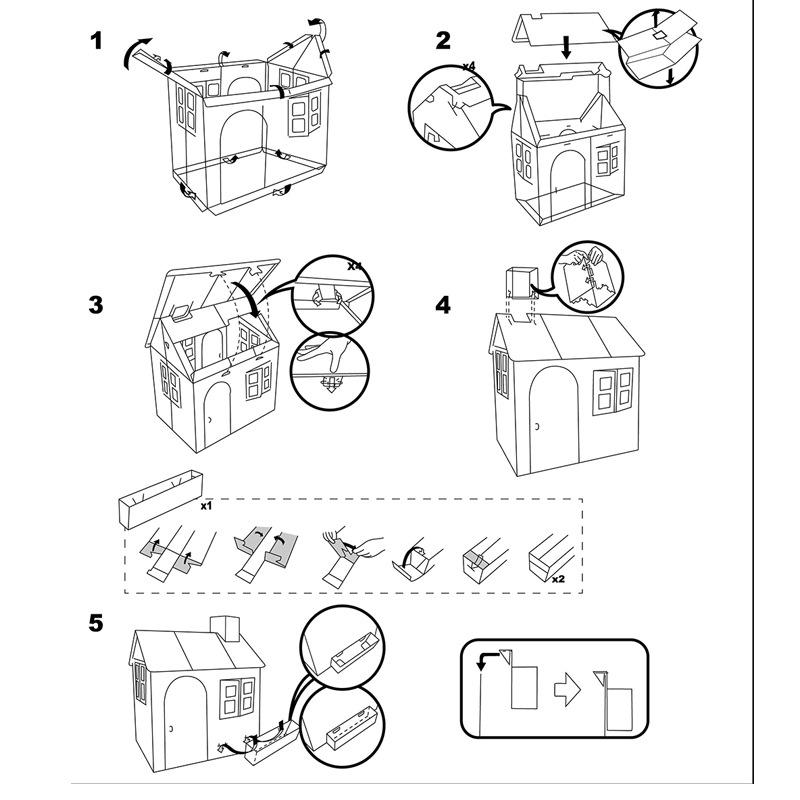 1

2

x4

3

x4

4

x1

x2

5