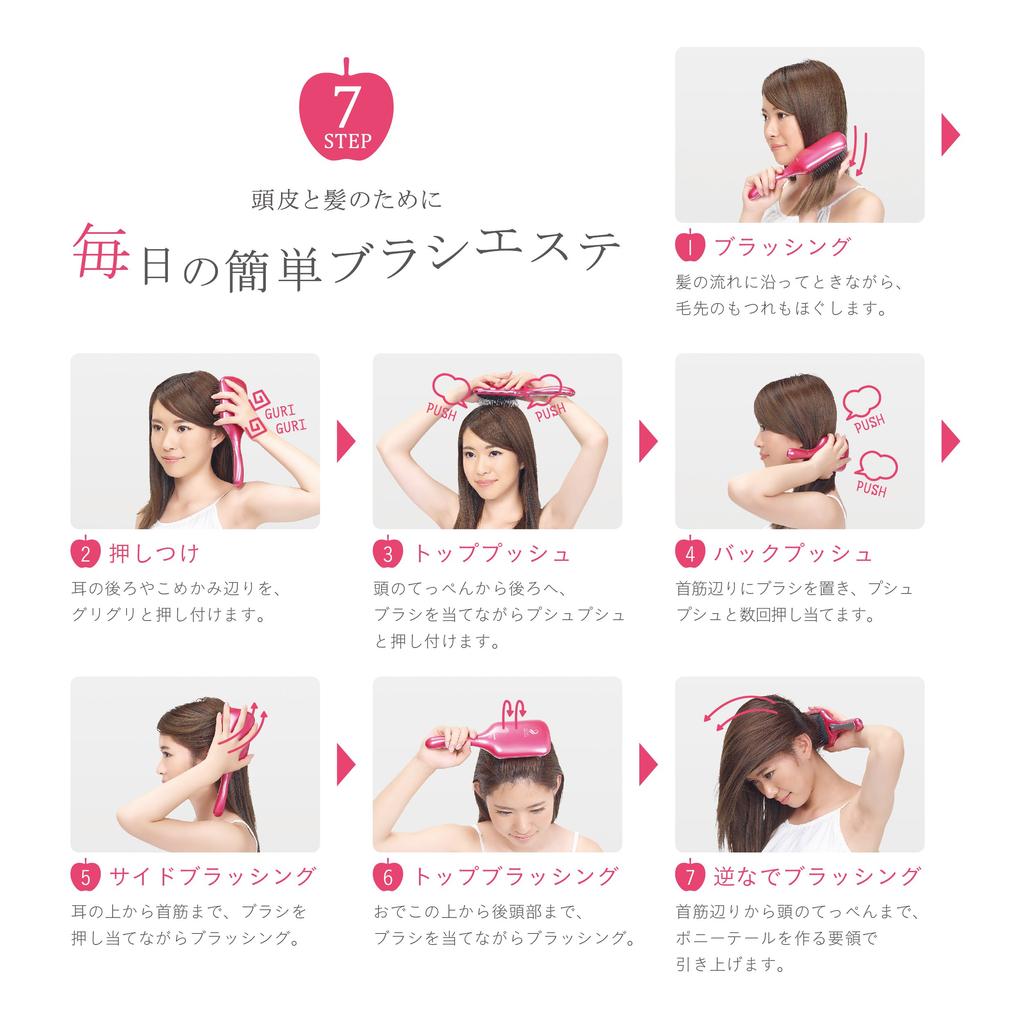 7
STEP

頭皮と髪のために
毎日の簡単ブラシエステ

1 ブラッシング
髪の流れに沿ってときながら、毛先のもつれもほぐします。

GURI GURI

2 押しつけ
耳の後ろやこめかみ辺りを、グリグリと押し付けます。

PUSH PUSH

3 トッププッシュ
頭のてっぺんから後ろへ、ブラシを当てながらプシュプシュと押し付けます。

PUSH PUSH

4 バックプッシュ
首筋辺りにブラシを置き、プシュプシュと数回押し当てます。

5 サイドブラッシング
耳の上から首筋まで、ブラシを押し当てながらブラッシング。

6 トップブラッシング
おでこの上から後頭部まで、ブラシを当てながらブラッシング。

7 逆なでブラッシング
首筋辺りから頭のてっぺんまで、ポニーテールを作る要領で引き上げます。