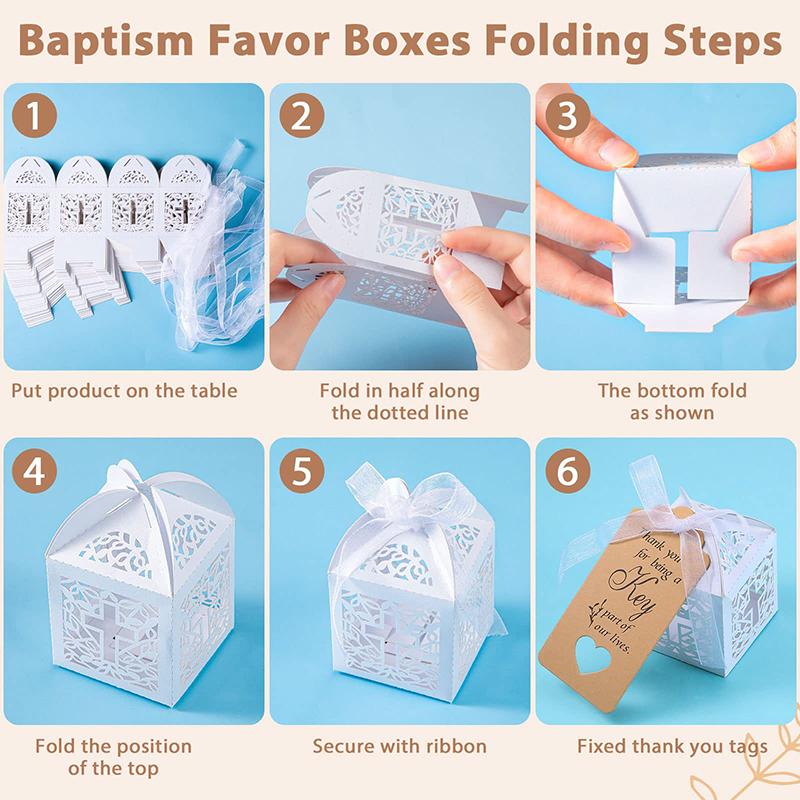 Baptism Favor Boxes Folding Steps

1

Put product on the table

2

Fold in half along the dotted line

3

The bottom fold as shown

4

Fold the position of the top

5

Secure with ribbon

6

Thank you for being a Key part of our lives.

Fixed thank you tags