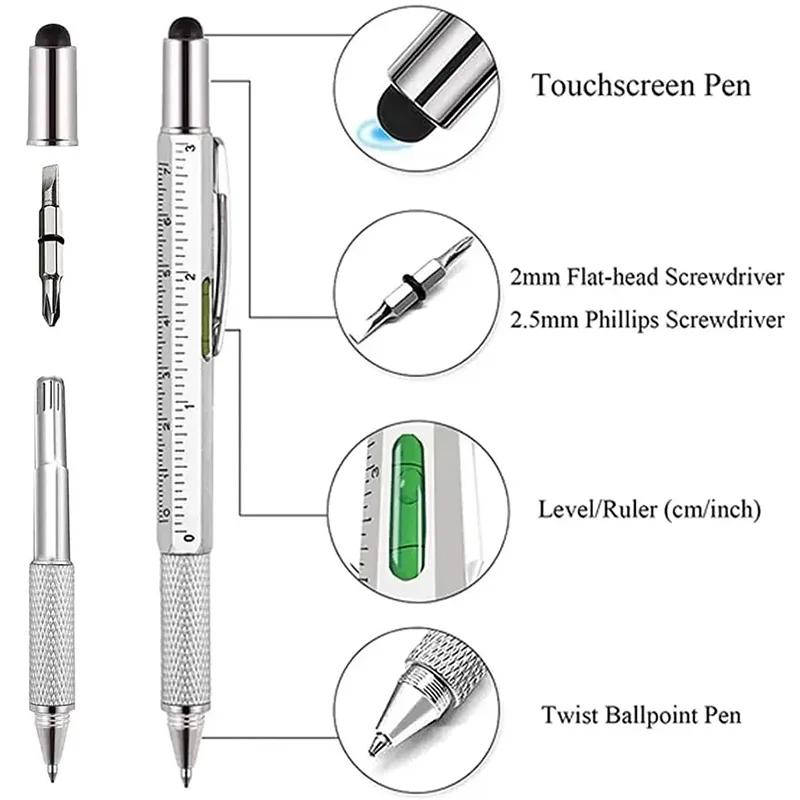 Touchscreen Pen

2mm Flat-head Screwdriver
2.5mm Phillips Screwdriver

Level/Ruler (cm/inch)

Twist Ballpoint Pen

3
2
1
0

7
6
5
4
3
2
1
0