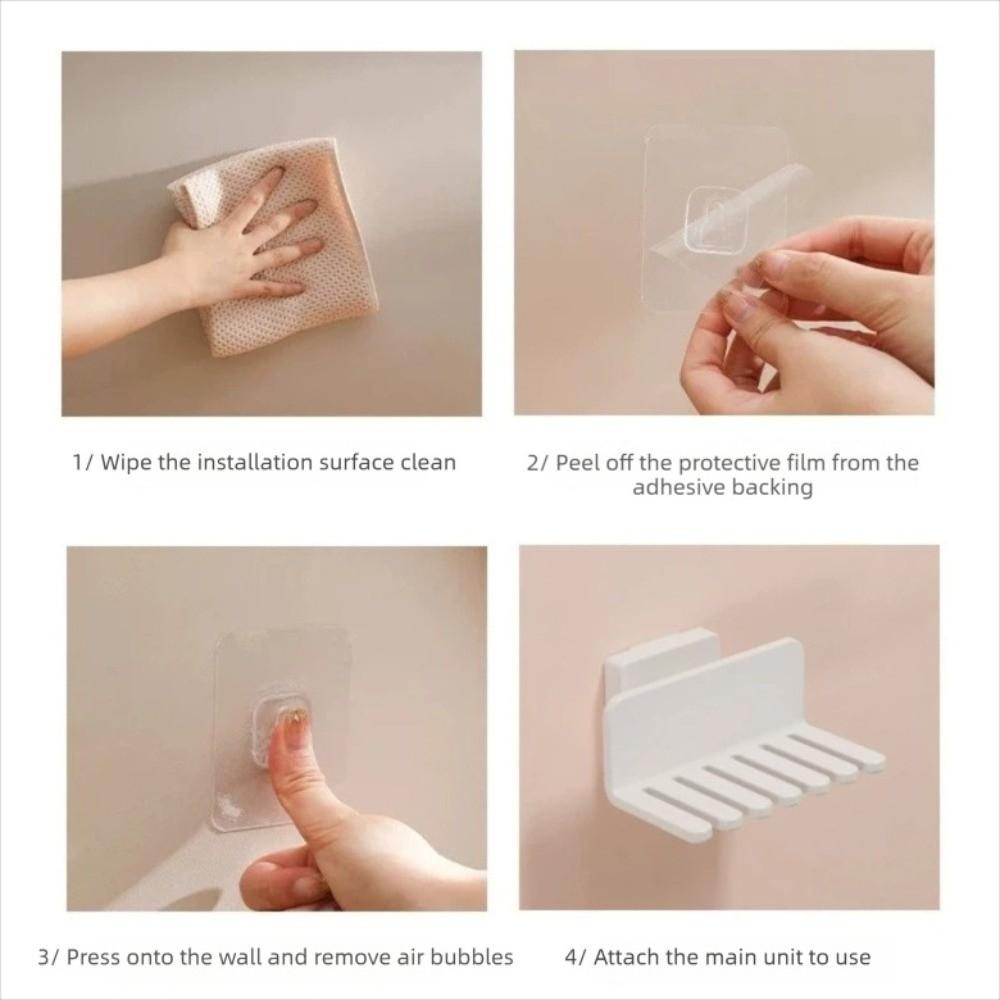 1/ Wipe the installation surface clean

2/ Peel off the protective film from the adhesive backing

3/ Press onto the wall and remove air bubbles

4/ Attach the main unit to use