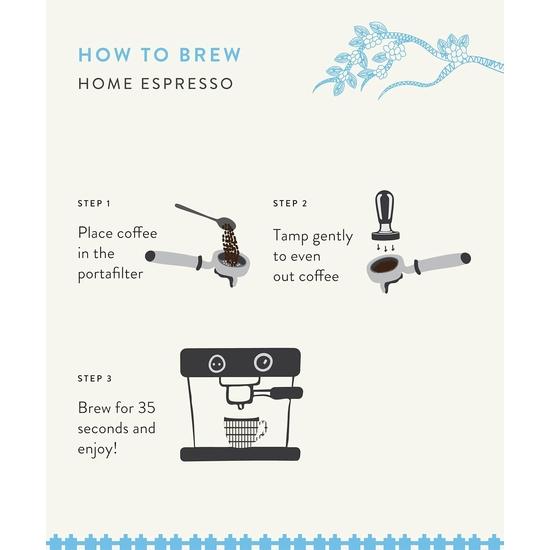 HOW TO BREW
HOME ESPRESSO

STEP 1

Place coffee in the portafilter

STEP 2

Tamp gently to even out coffee

STEP 3

Brew for 35 seconds and enjoy!