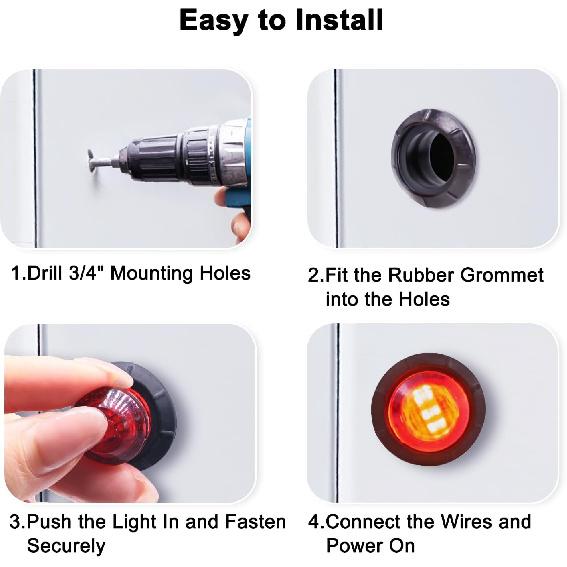 Easy to Install

1.Drill 3/4" Mounting Holes

2.Fit the Rubber Grommet into the Holes

3.Push the Light In and Fasten Securely

4.Connect the Wires and Power On