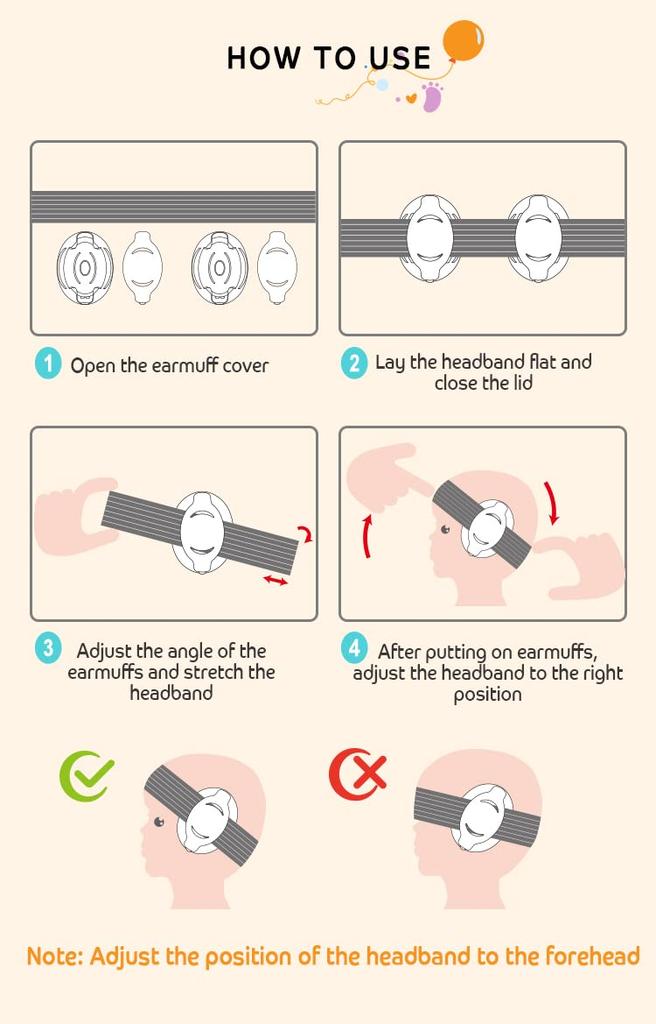 HOW TO USE

1 Open the earmuff cover

2 Lay the headband flat and close the lid

3 Adjust the angle of the earmuffs and stretch the headband

4 After putting on earmuffs, adjust the headband to the right position

Note: Adjust the position of the headband to the forehead