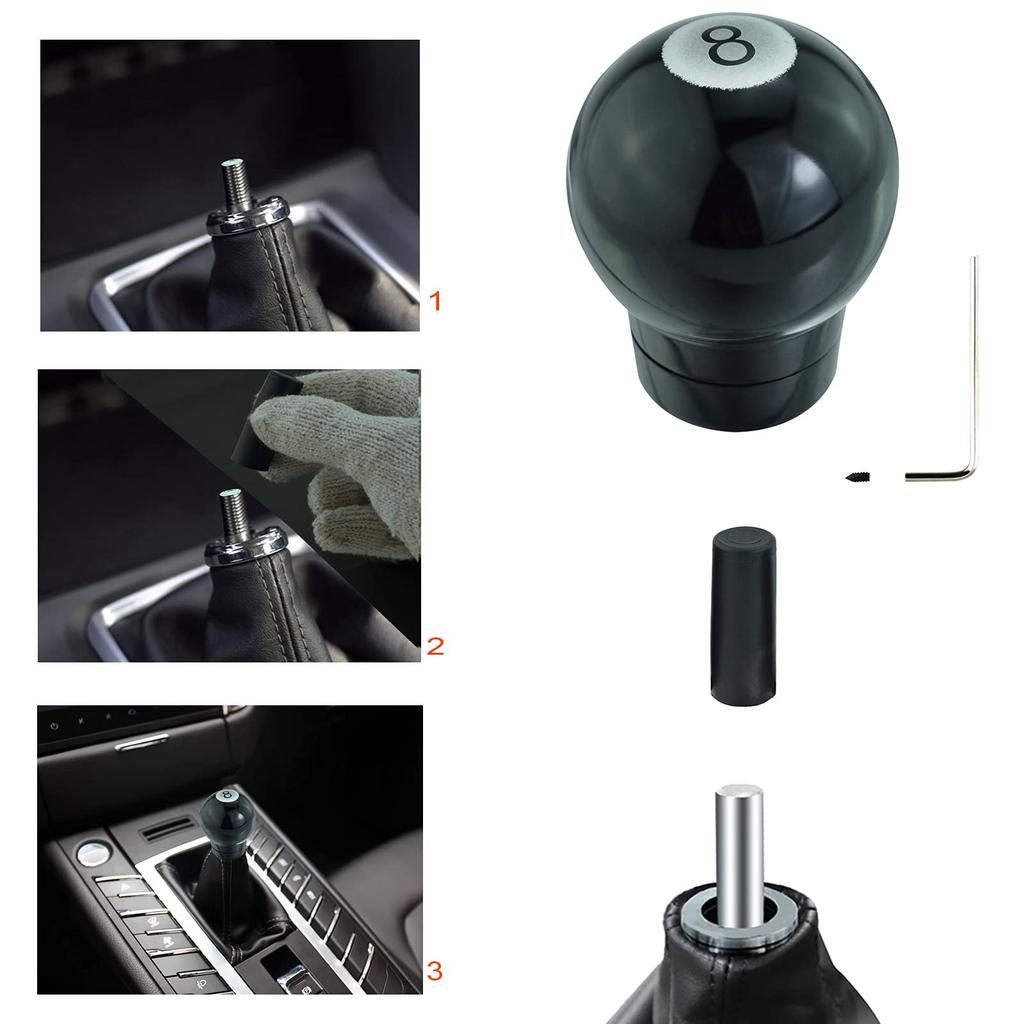 1

2

3

8