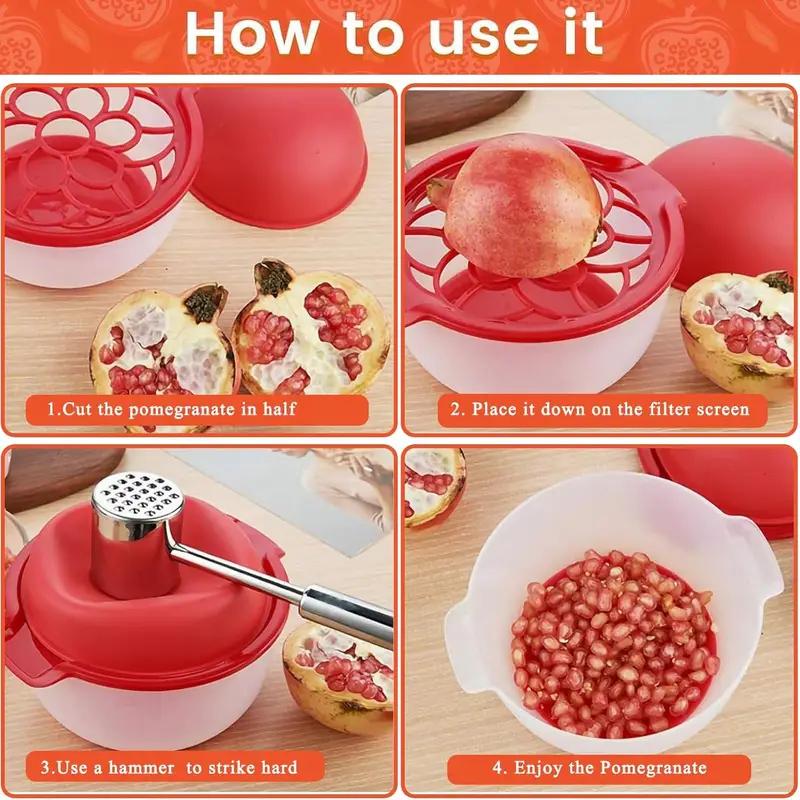 How to use it

1.Cut the pomegranate in half

2. Place it down on the filter screen

3.Use a hammer to strike hard

4. Enjoy the Pomegranate