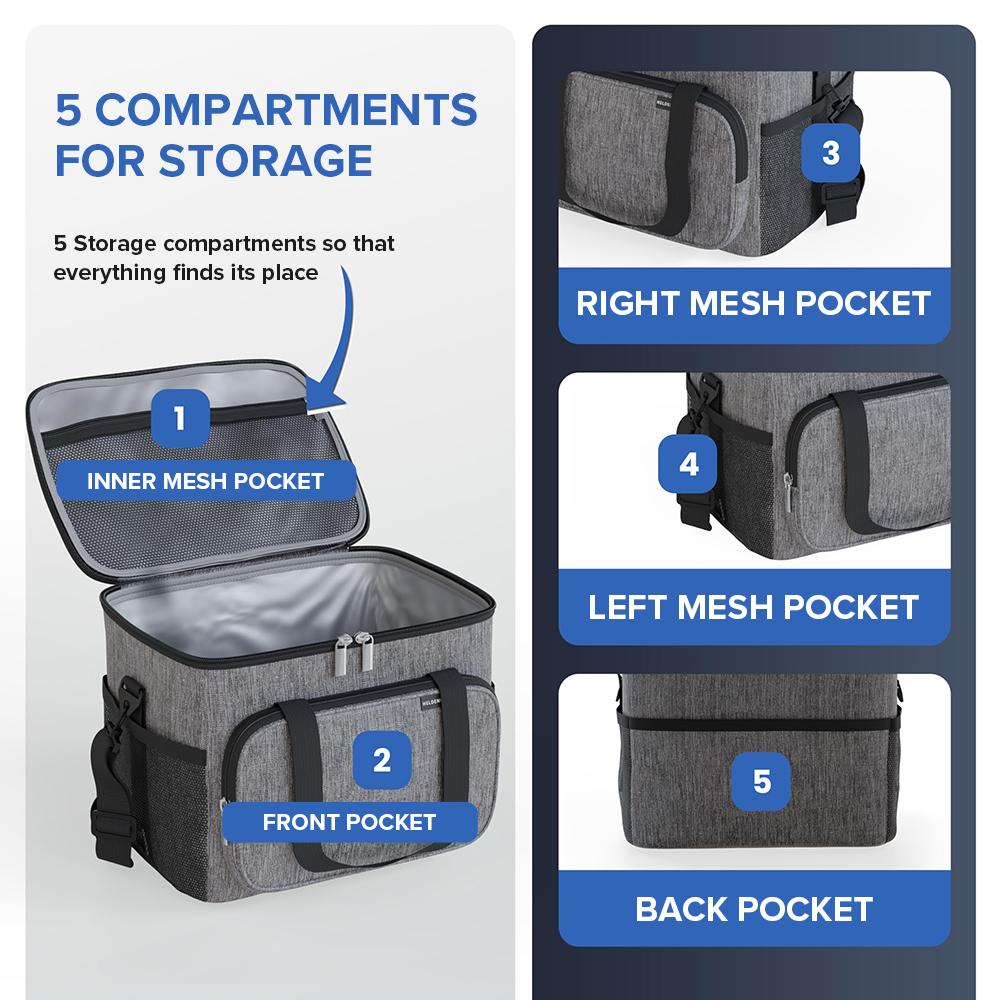 5 COMPARTMENTS FOR STORAGE

5 Storage compartments so that everything finds its place

1

INNER MESH POCKET

2

FRONT POCKET

3

RIGHT MESH POCKET

4

LEFT MESH POCKET

5

BACK POCKET