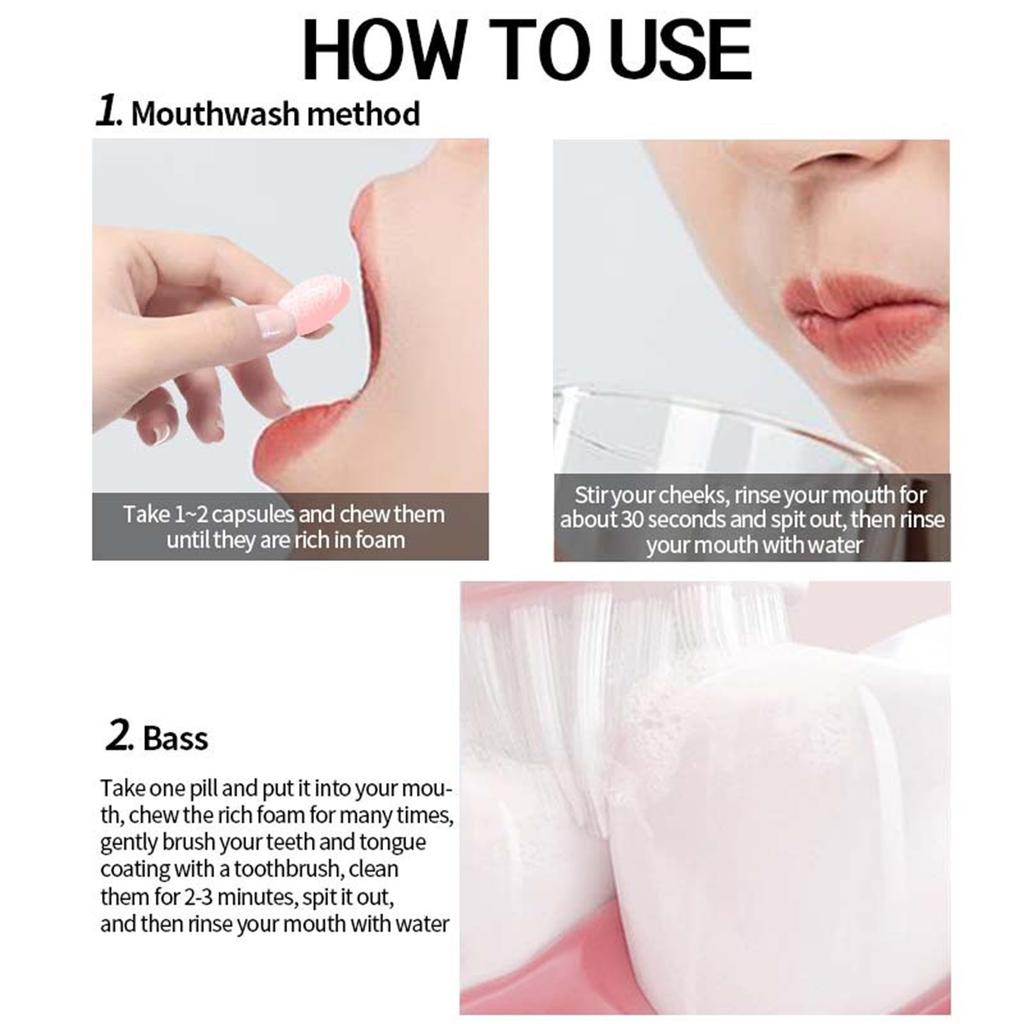 HOW TO USE

1. Mouthwash method

Take 1~2 capsules and chew them until they are rich in foam

Stir your cheeks, rinse your mouth for about 30 seconds and spit out, then rinse your mouth with water

2. Bass

Take one pill and put it into your mouth, chew the rich foam for many times, gently brush your teeth and tongue coating with a toothbrush, clean them for 2-3 minutes, spit it out, and then rinse your mouth with water