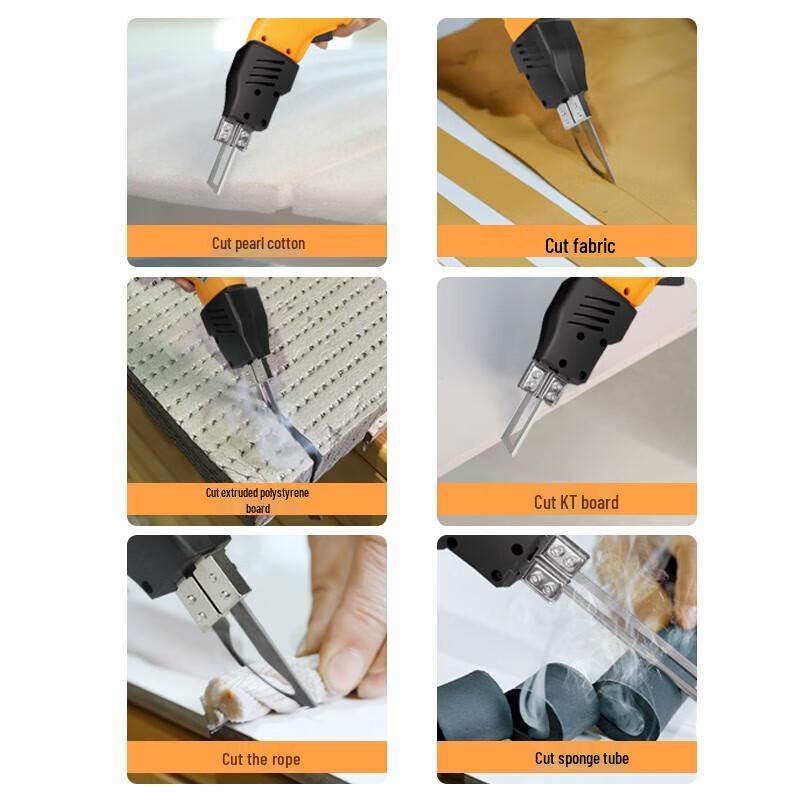 Cut pearl cotton

Cut fabric

Cut extruded polystyrene board

Cut KT board

Cut the rope

Cut sponge tube