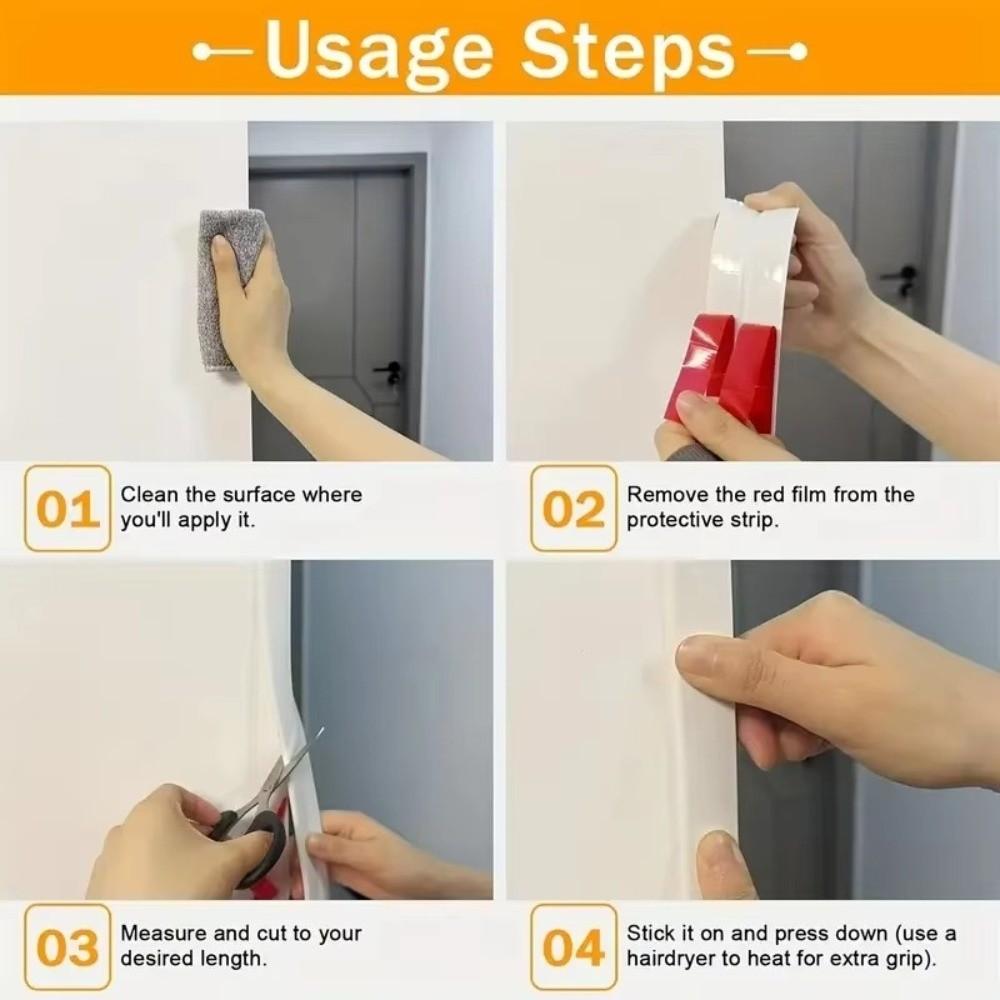 Usage Steps

01 Clean the surface where you'll apply it.

02 Remove the red film from the protective strip.

03 Measure and cut to your desired length.

04 Stick it on and press down (use a hairdryer to heat for extra grip).