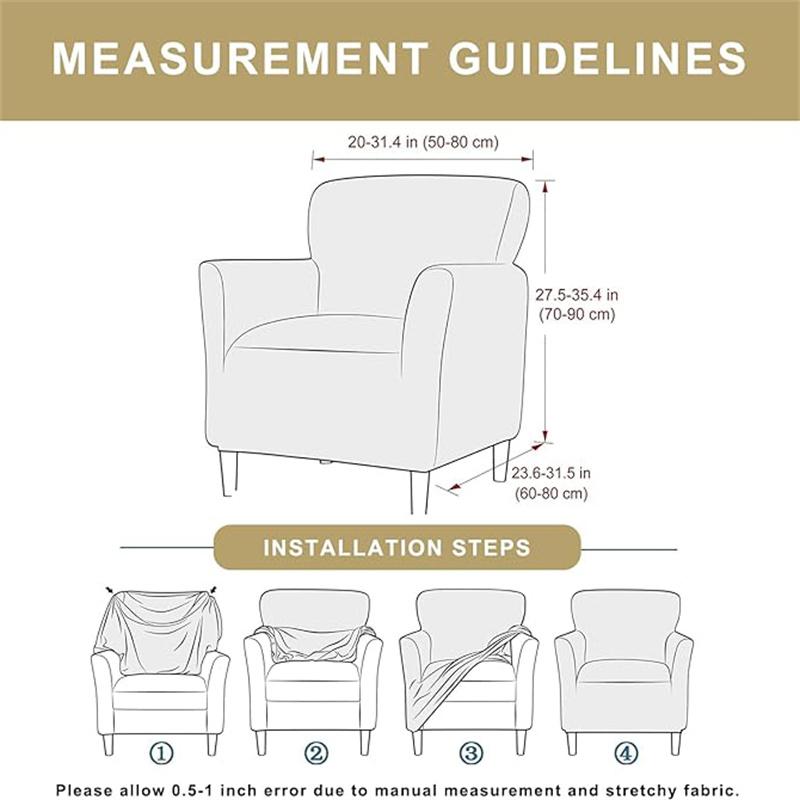 MEASUREMENT GUIDELINES

20-31.4 in (50-80 cm)

27.5-35.4 in (70-90 cm)

23.6-31.5 in (60-80 cm)

INSTALLATION STEPS

①

②

③

④

Please allow 0.5-1 inch error due to manual measurement and stretchy fabric.