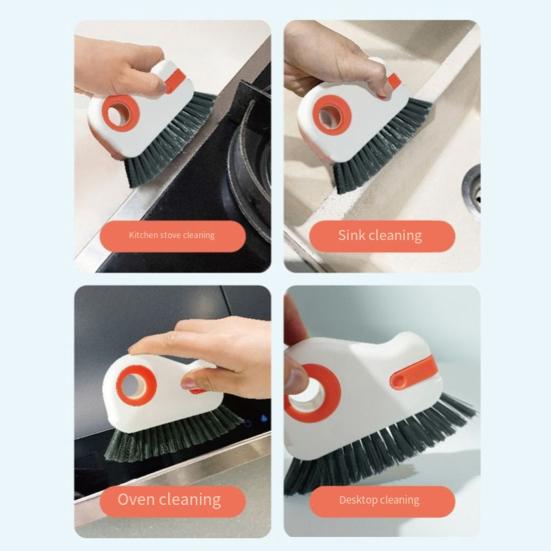 Kitchen stove cleaning

Sink cleaning

Oven cleaning

Desktop cleaning