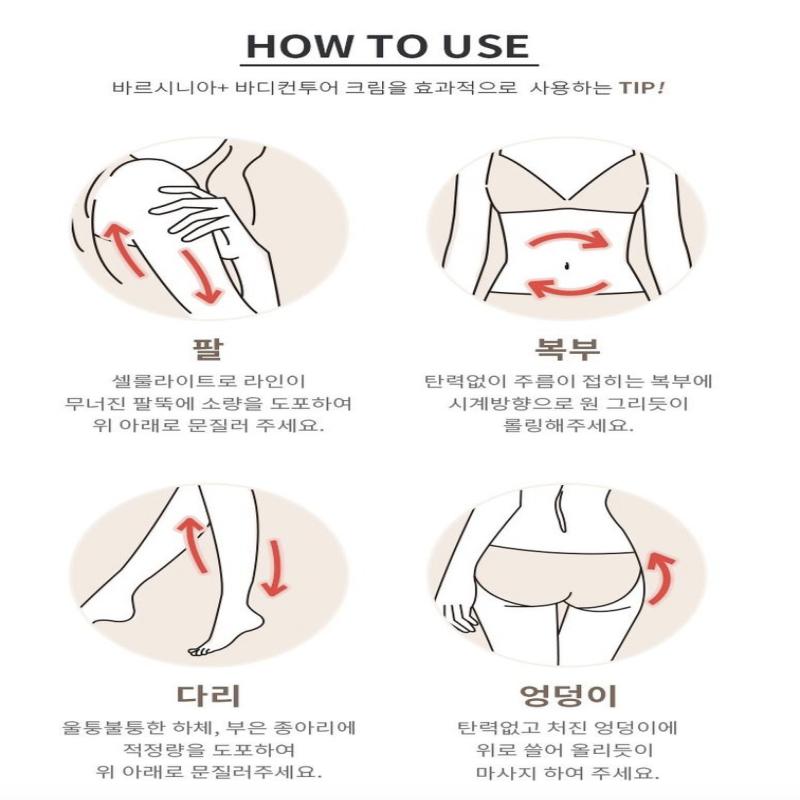 HOW TO USE

바르시니아+ 바디컨투어 크림을 효과적으로 사용하는 TIP!

팔

셀룰라이트로 라인이 무너진 팔뚝에 소량을 도포하여 위 아래로 문질러 주세요.

복부

탄력없이 주름이 접히는 복부에 시계방향으로 원 그리듯이 롤링해주세요.

다리

울퉁불퉁한 하체, 부은 종아리에 적정량을 도포하여 위 아래로 문질러주세요.

엉덩이

탄력없고 처진 엉덩이에 위로 쓸어 올리듯이 마사지 하여 주세요.