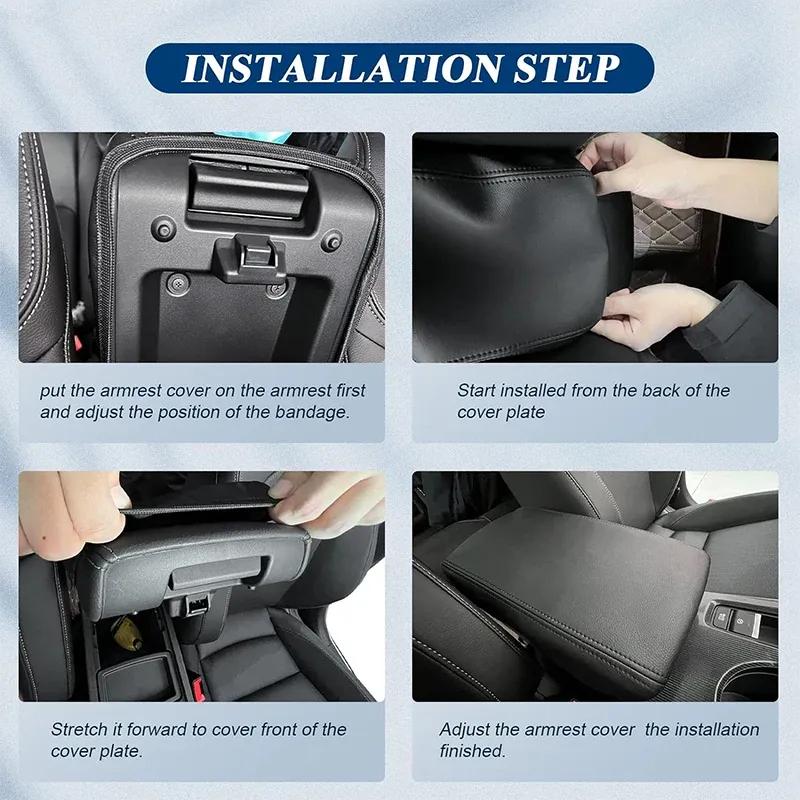 INSTALLATION STEP

put the armrest cover on the armrest first and adjust the position of the bandage.

Start installed from the back of the cover plate

Stretch it forward to cover front of the cover plate.

Adjust the armrest cover  the installation finished.