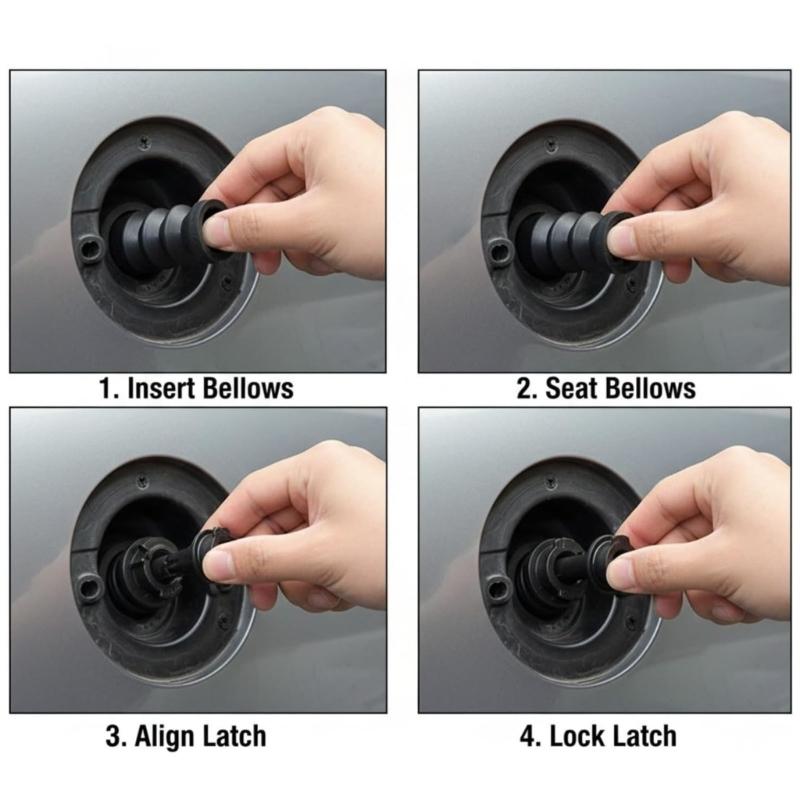 1. Insert Bellows

2. Seat Bellows

3. Align Latch

4. Lock Latch