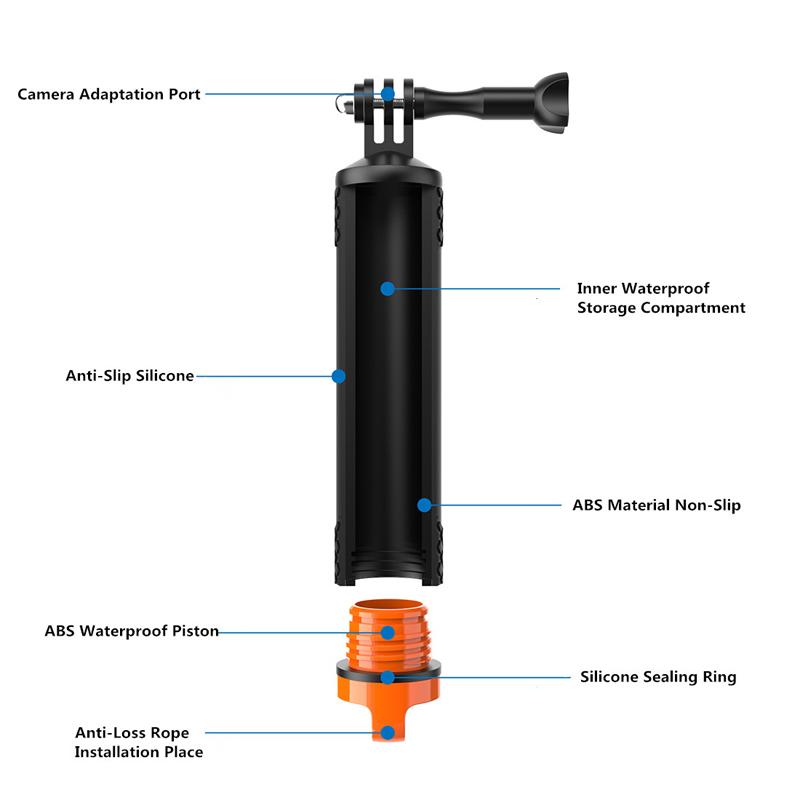 Camera Adaptation Port

Inner Waterproof Storage Compartment

Anti-Slip Silicone

ABS Material Non-Slip

ABS Waterproof Piston

Silicone Sealing Ring

Anti-Loss Rope Installation Place